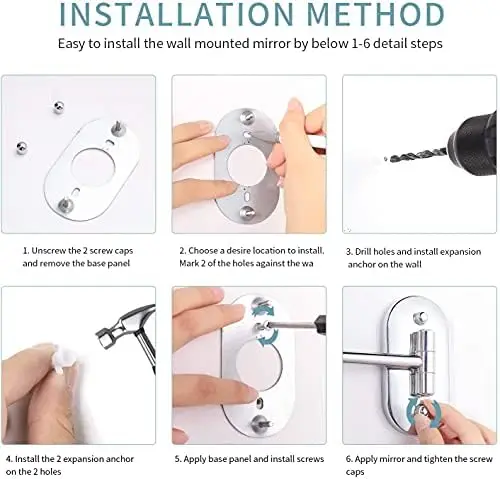 INSTALLATION METHOD

Easy to install the wall mounted mirror by below 1-6 detail steps

1. Unscrew the 2 screw caps and remove the base panel

2. Choose a desire location to install. Mark 2 of the holes against the wa

3. Drill holes and install expansion anchor on the wall

4. Install the 2 expansion anchor on the 2 holes

5. Apply base panel and install screws

6. Apply mirror and tighten the screw caps