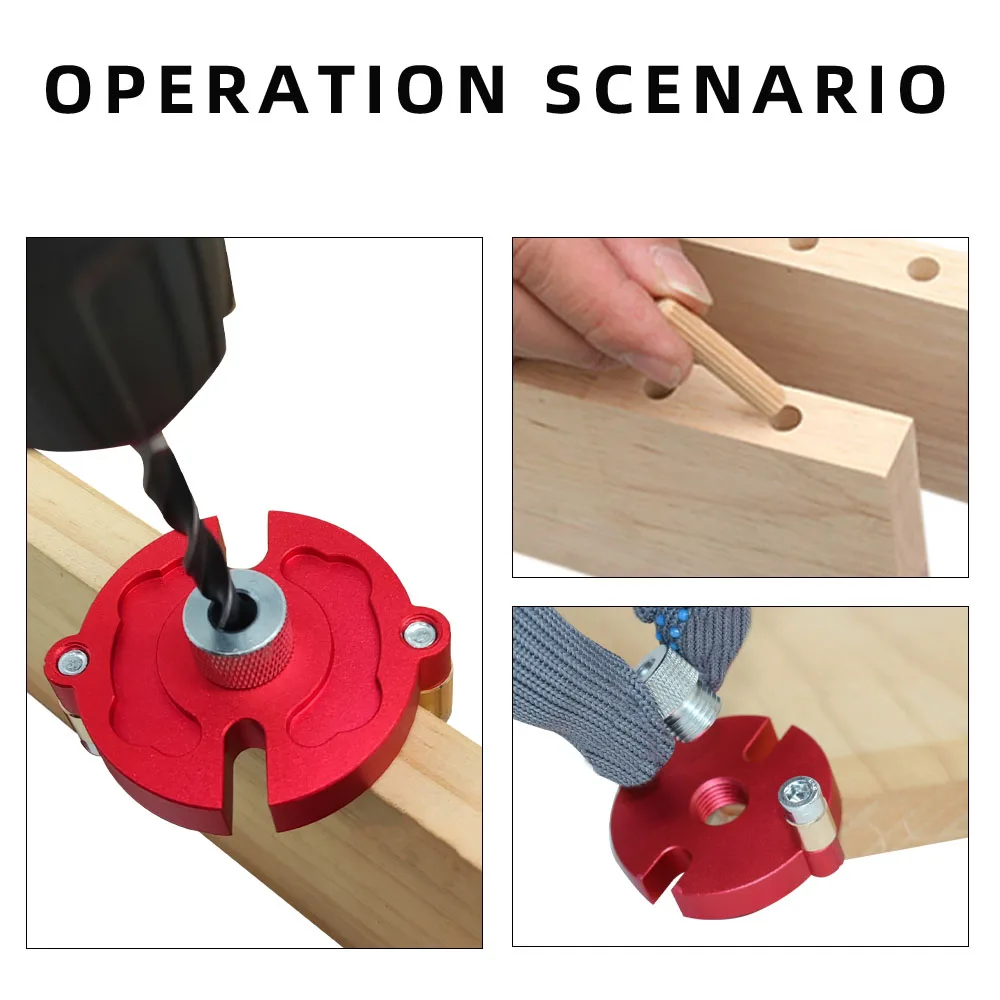 OPERATION SCENARIO