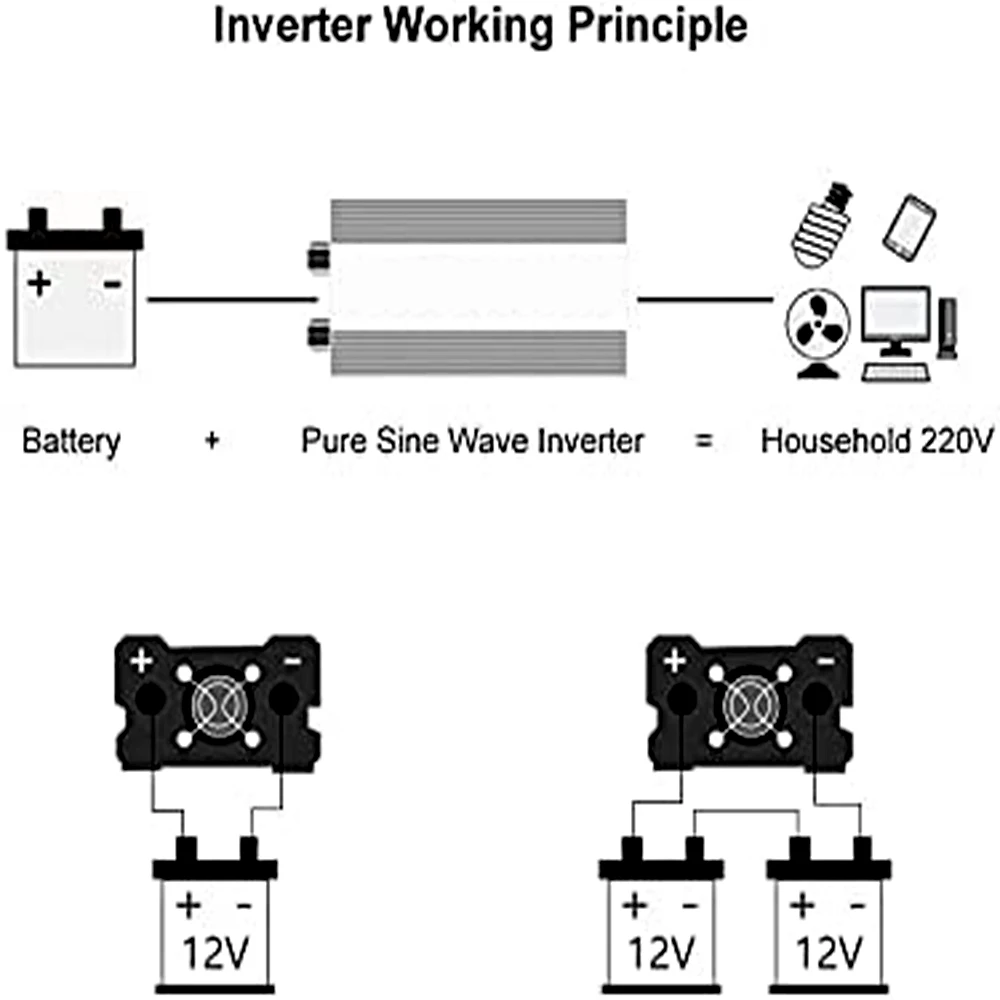 Inverter Working Principle

+ -

Battery + Pure Sine Wave Inverter = Household 220V

+ -

+ -
12V

+ -

+ -
12V

+ -
12V