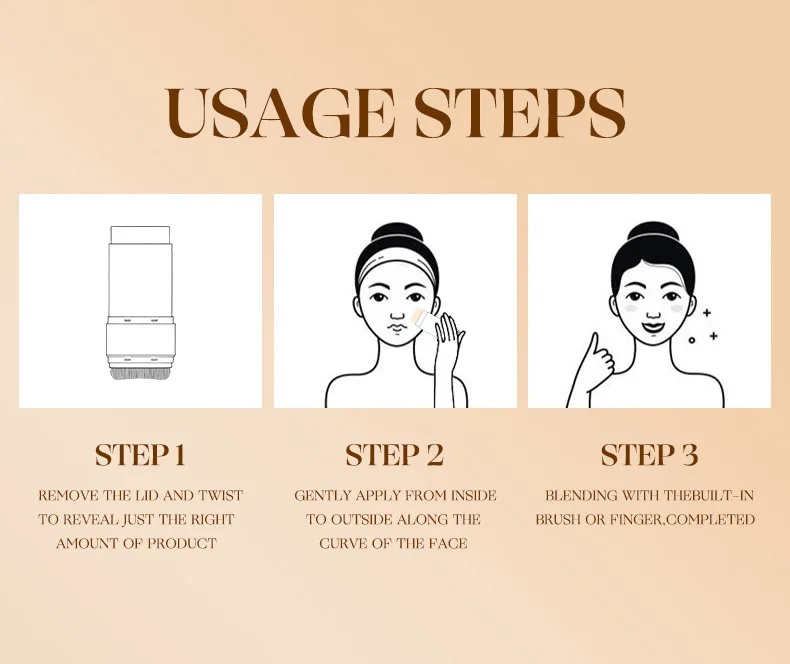 USAGE STEPS

STEP 1

REMOVE THE LID AND TWIST TO REVEAL JUST THE RIGHT AMOUNT OF PRODUCT

STEP 2

GENTLY APPLY FROM INSIDE TO OUTSIDE ALONG THE CURVE OF THE FACE

STEP 3

BLENDING WITH THEBUILT-IN BRUSH OR FINGER,COMPLETED