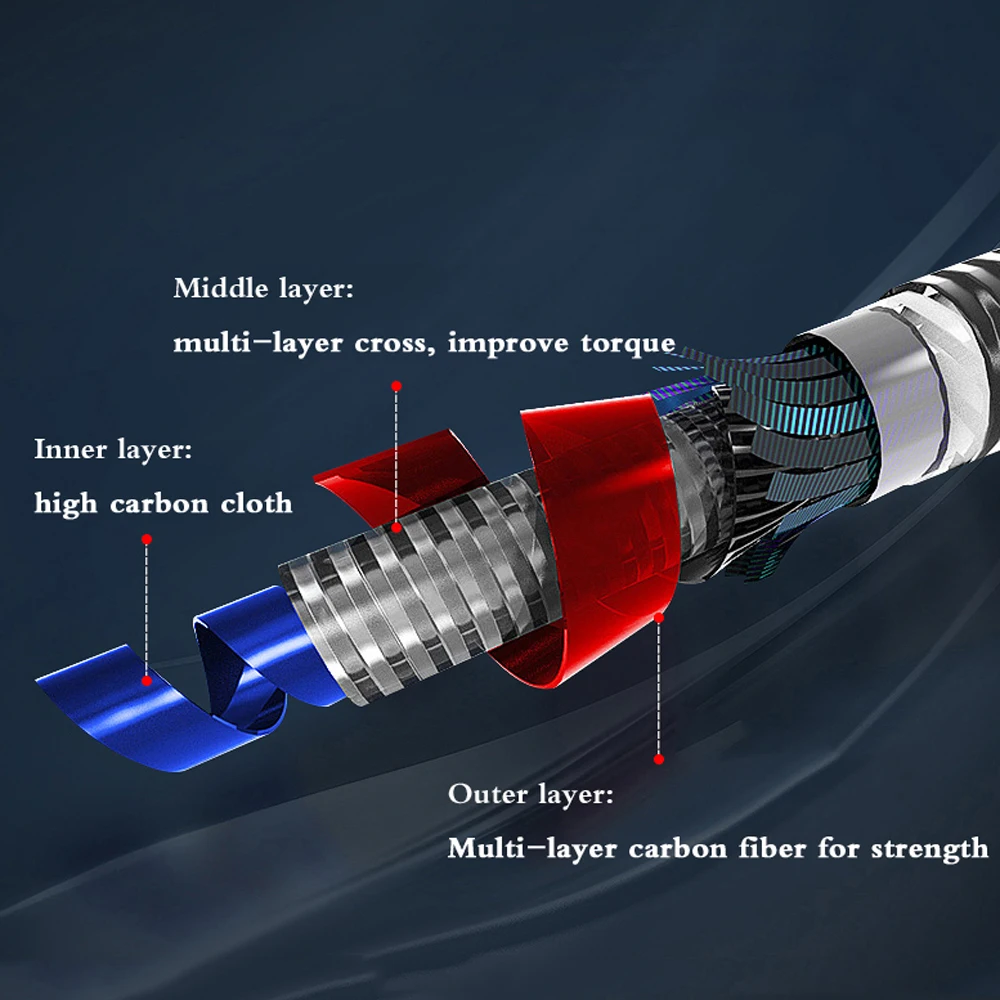 Middle layer:
multi-layer cross, improve torque

Inner layer:
high carbon cloth

Outer layer:
Multi-layer carbon fiber for strength