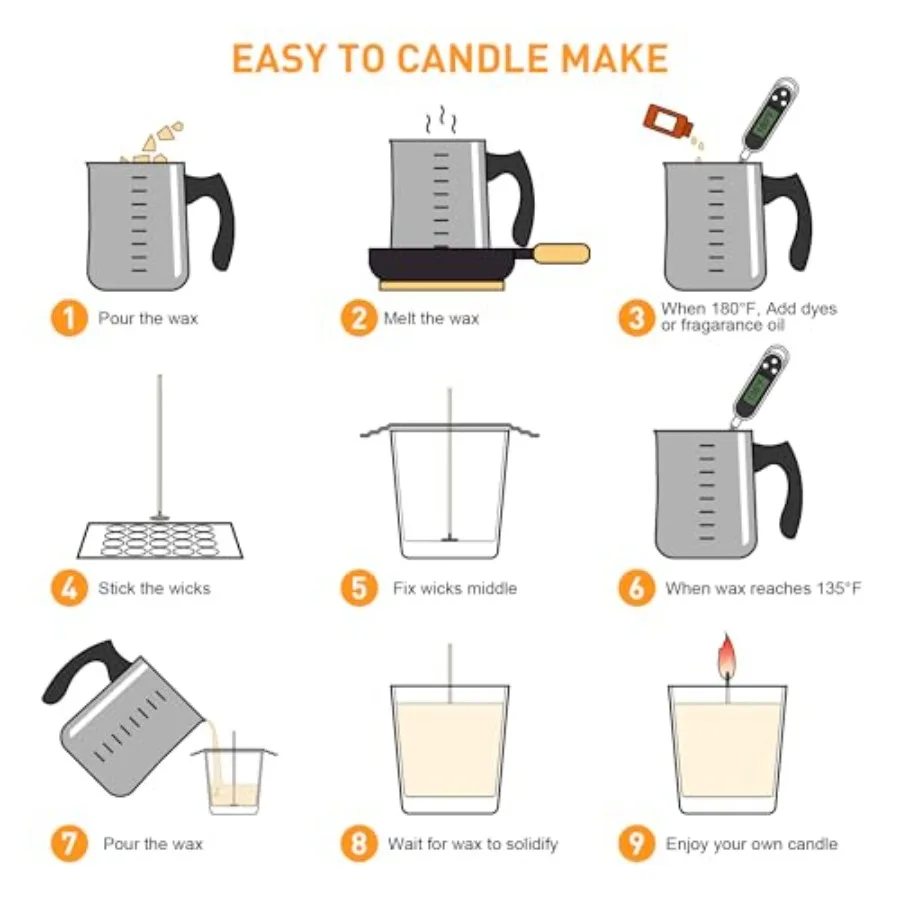 EASY TO CANDLE MAKE

1 Pour the wax

2 Melt the wax

3 When 180°F, Add dyes or fragarance oil

4 Stick the wicks

5 Fix wicks middle

6 When wax reaches 135°F

7 Pour the wax

8 Wait for wax to solidify

9 Enjoy your own candle