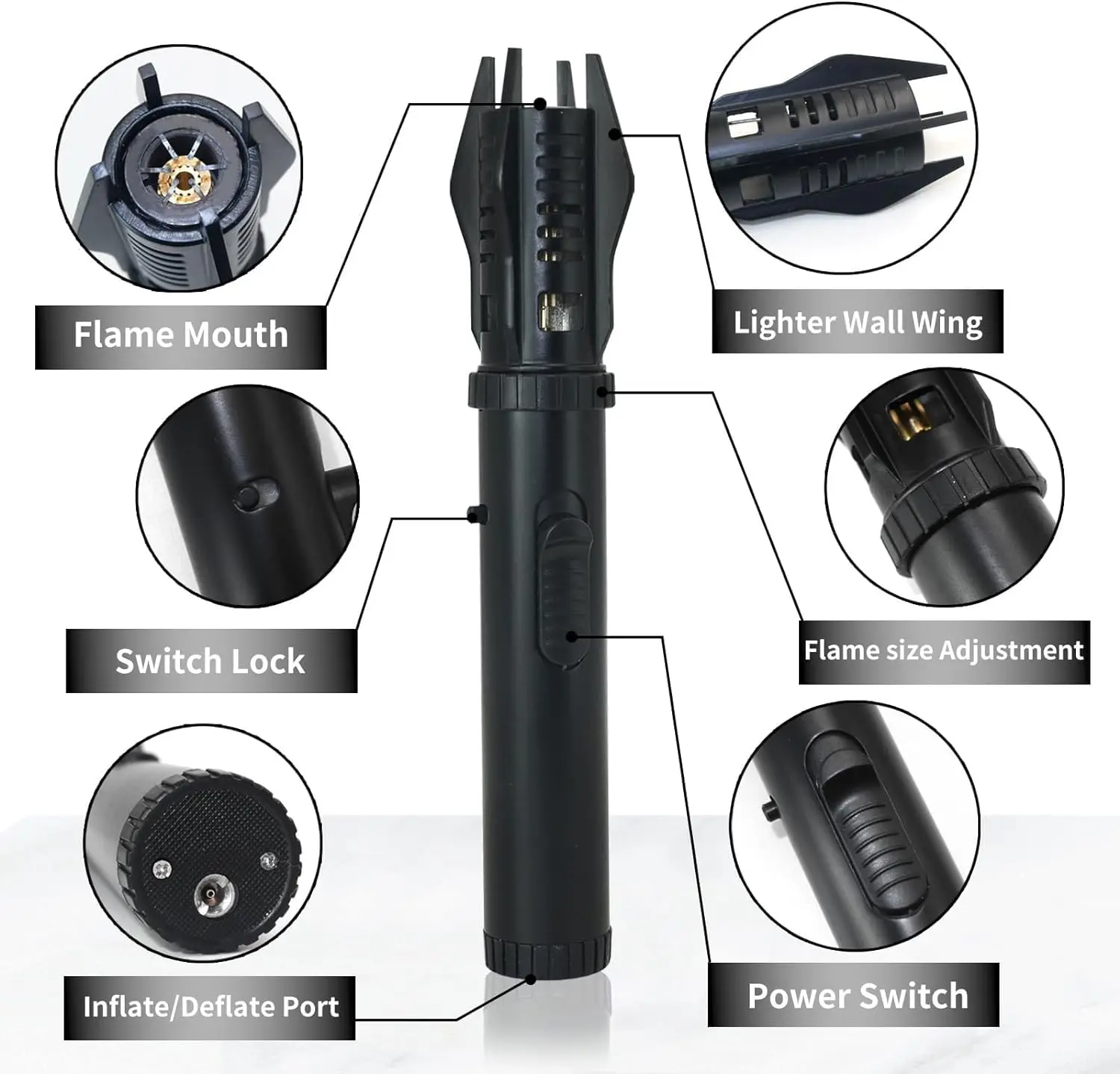 Flame Mouth

Lighter Wall Wing

Switch Lock

Flame size Adjustment

Inflate/Deflate Port

Power Switch