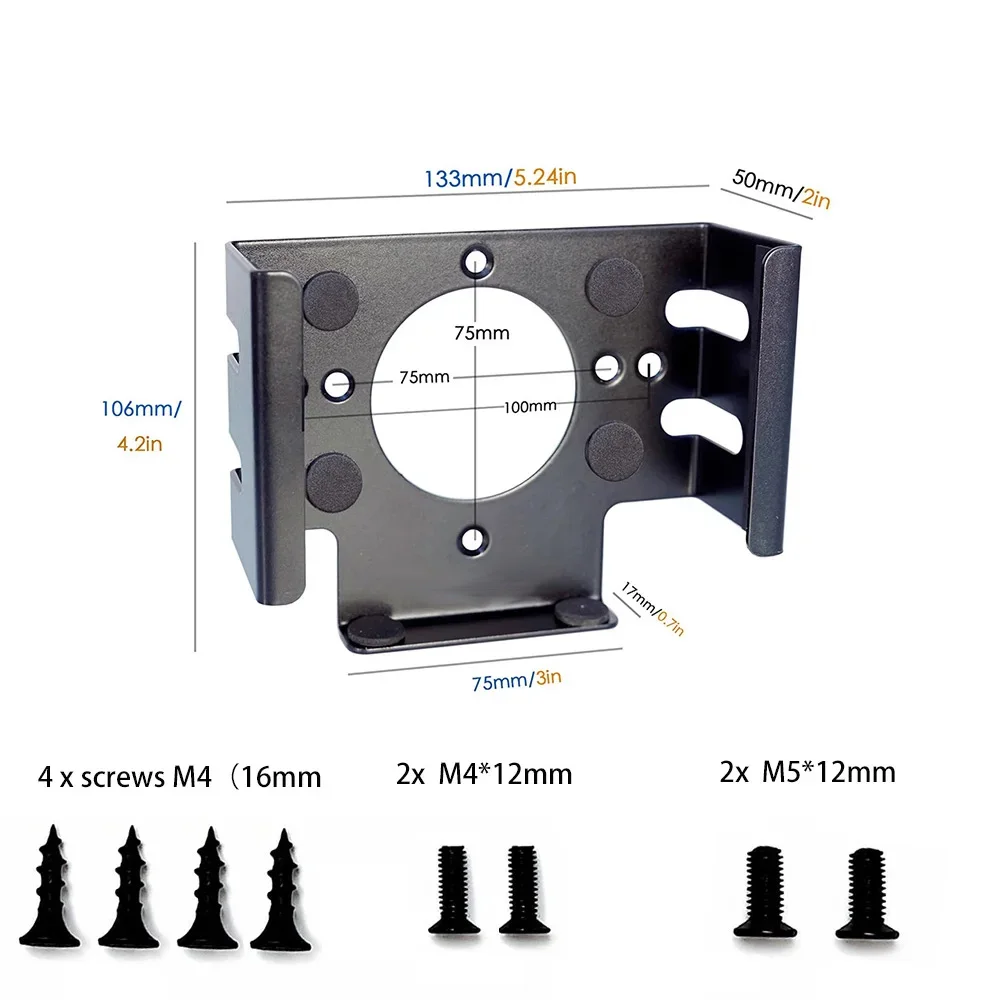 133mm/5.24in

50mm/2in

106mm/
4.2in

75mm

75mm

100mm

17mm/0.7in

75mm/3in

4 x screws M4（16mm

2x M4*12mm

2x M5*12mm