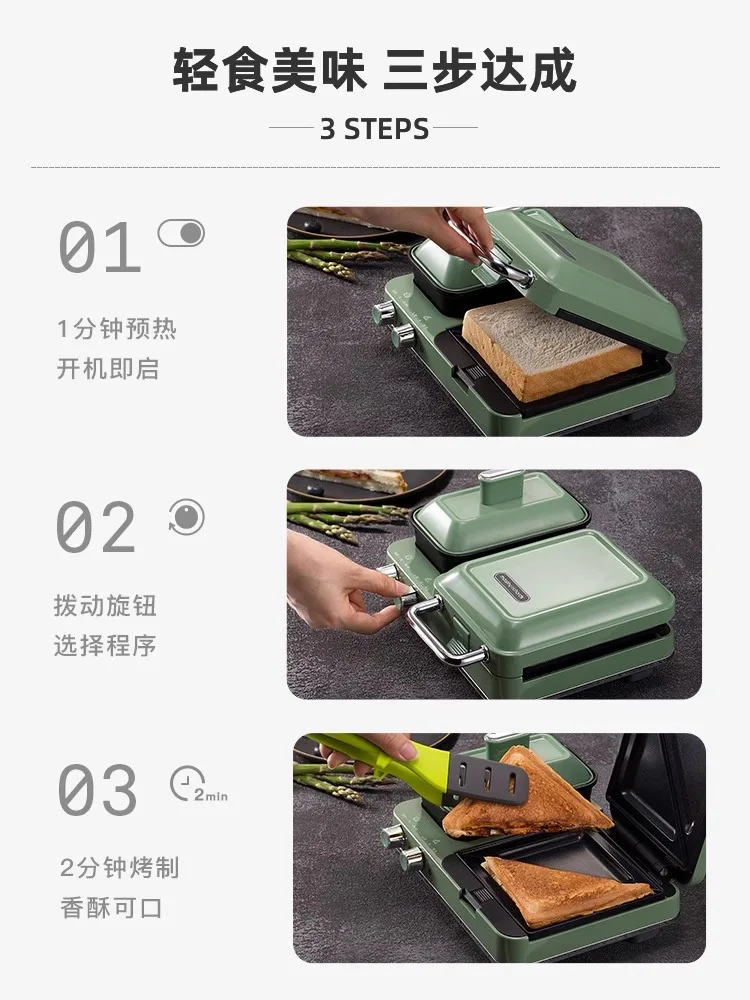 轻食美味 三步达成

3 STEPS

01

1分钟预热
开机即启

02

拨动旋钮
选择程序

03

2min

2分钟烤制
香酥可口