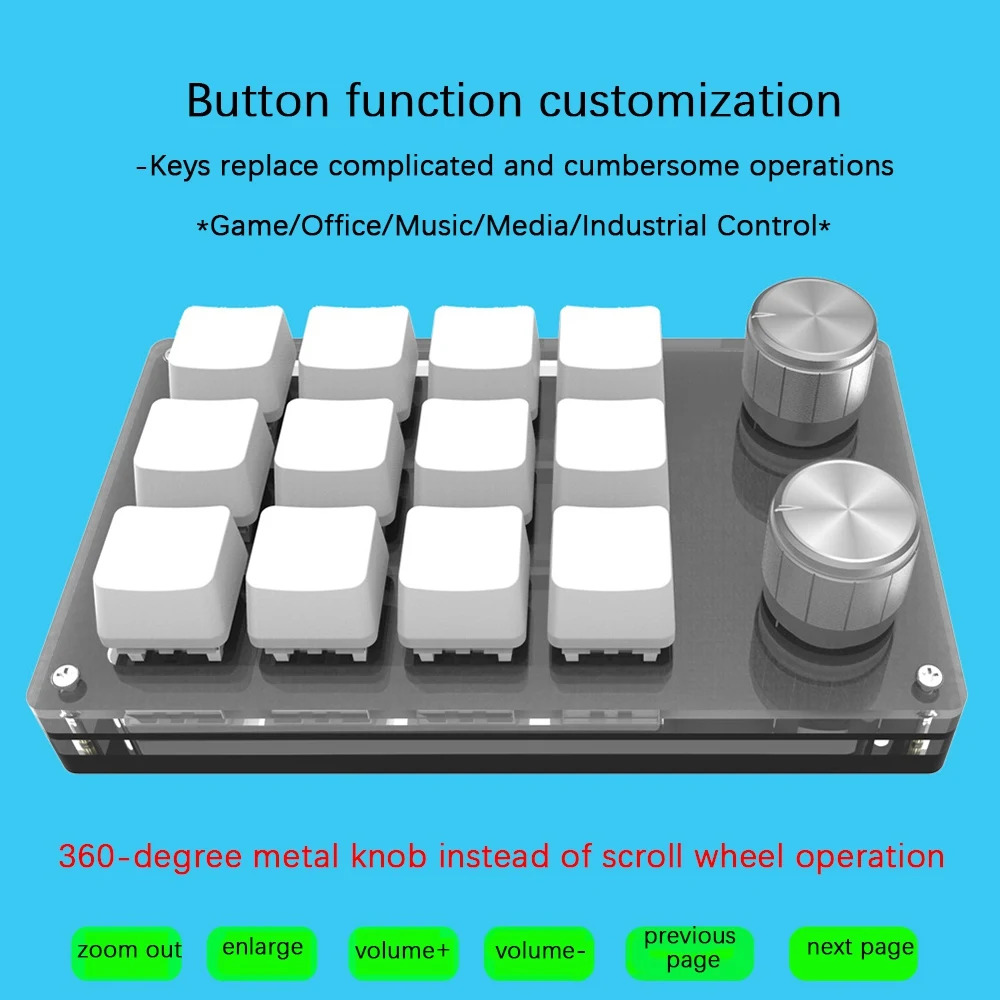 Button function customization

-Keys replace complicated and cumbersome operations

*Game/Office/Music/Media/Industrial Control*

360-degree metal knob instead of scroll wheel operation

zoom out

enlarge

volume+

volume-

previous page

next page