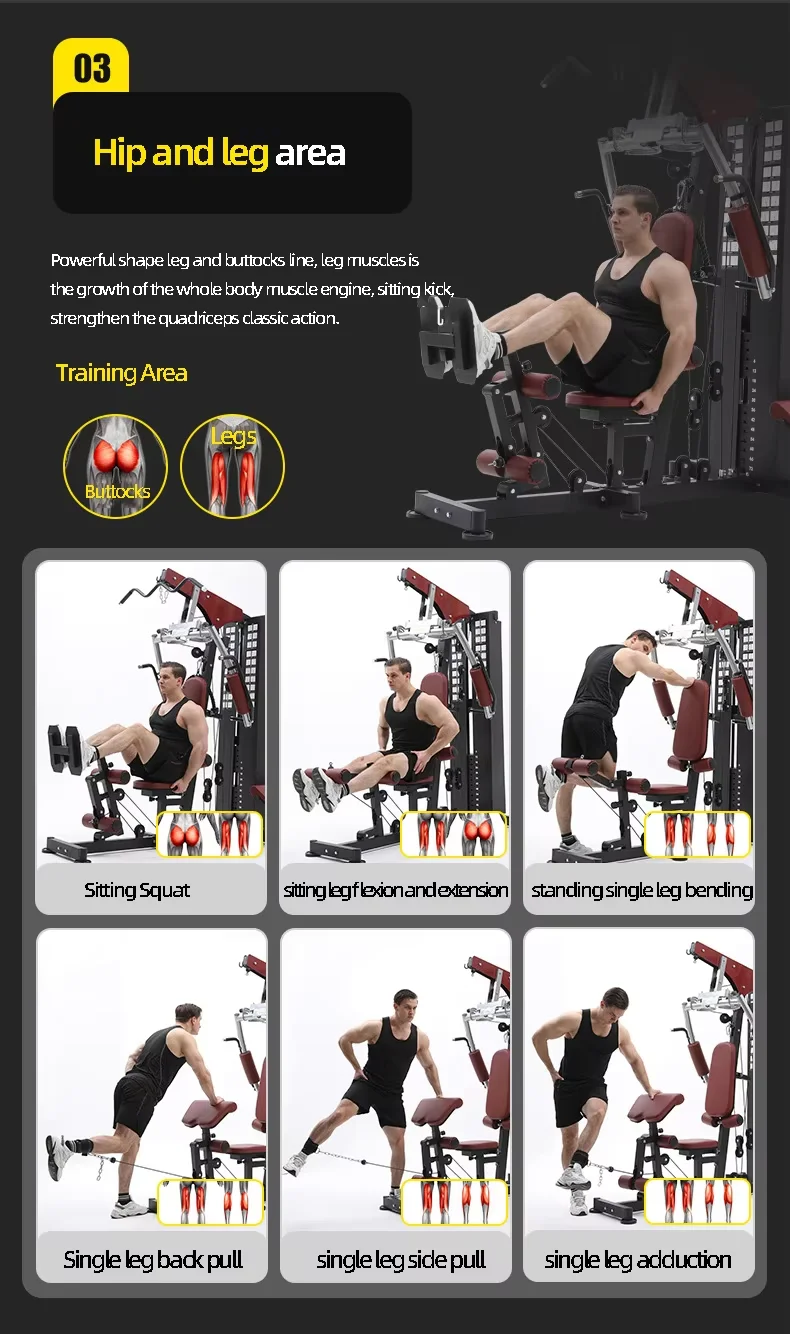 03

Hip and leg area

Powerful shape leg and buttocks line, leg muscles is the growth of the whole body muscle engine, sitting kick, strengthen the quadriceps classic action.

Training Area

Buttocks

Legs

Sitting Squat

sitting leg flexion and extension

standing single leg bending

Single leg back pull

single leg side pull

single leg adduction