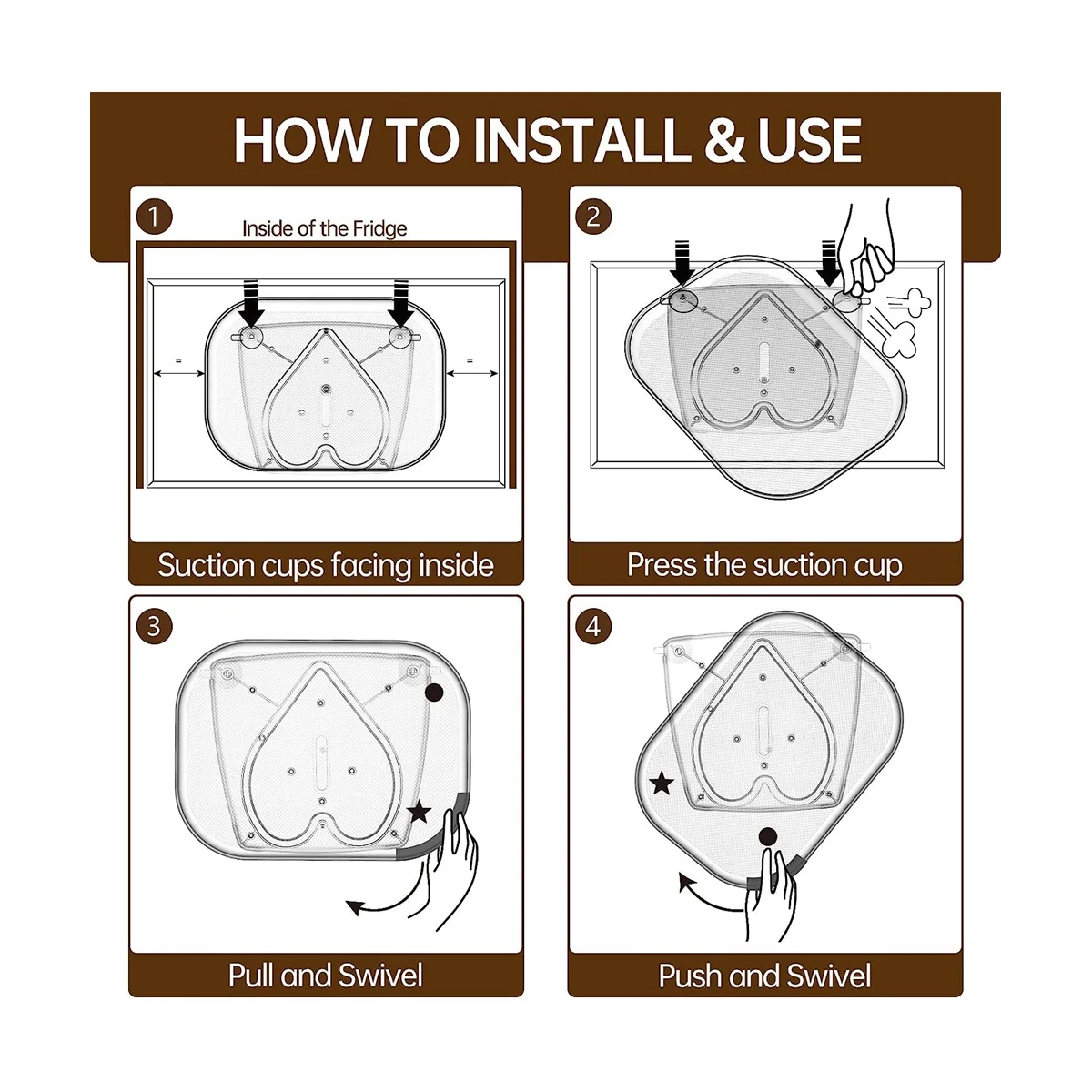 HOW TO INSTALL & USE

1

Inside of the Fridge

=

=

Suction cups facing inside

2

Press the suction cup

3

Pull and Swivel

4

Push and Swivel