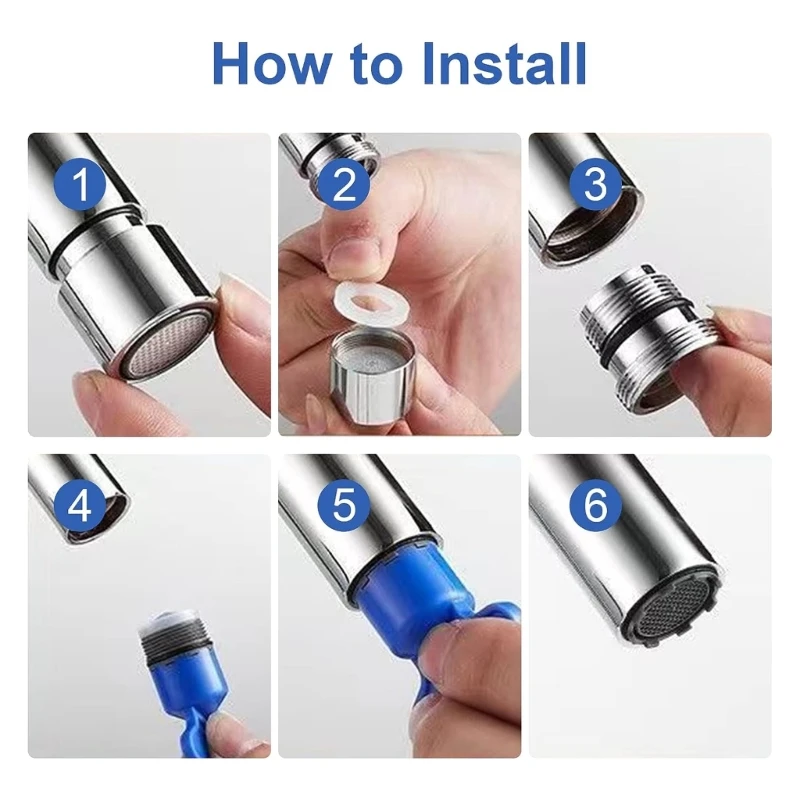 How to Install

1

2

3

4

5

6