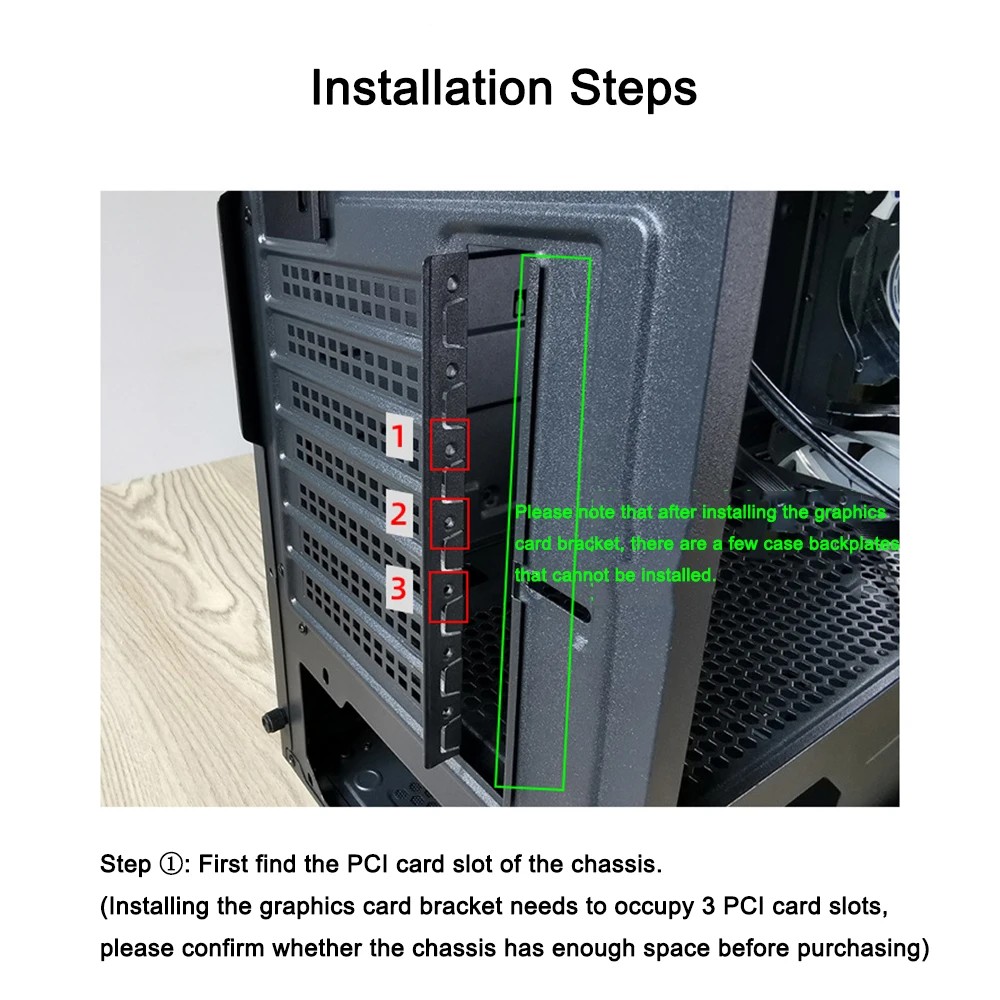 Installation Steps

1

2

3

Please note that after installing the graphics card bracket, there are a few case backplates that cannot be installed.

Step ①: First find the PCI card slot of the chassis.
(Installing the graphics card bracket needs to occupy 3 PCI card slots, please confirm whether the chassis has enough space before purchasing)