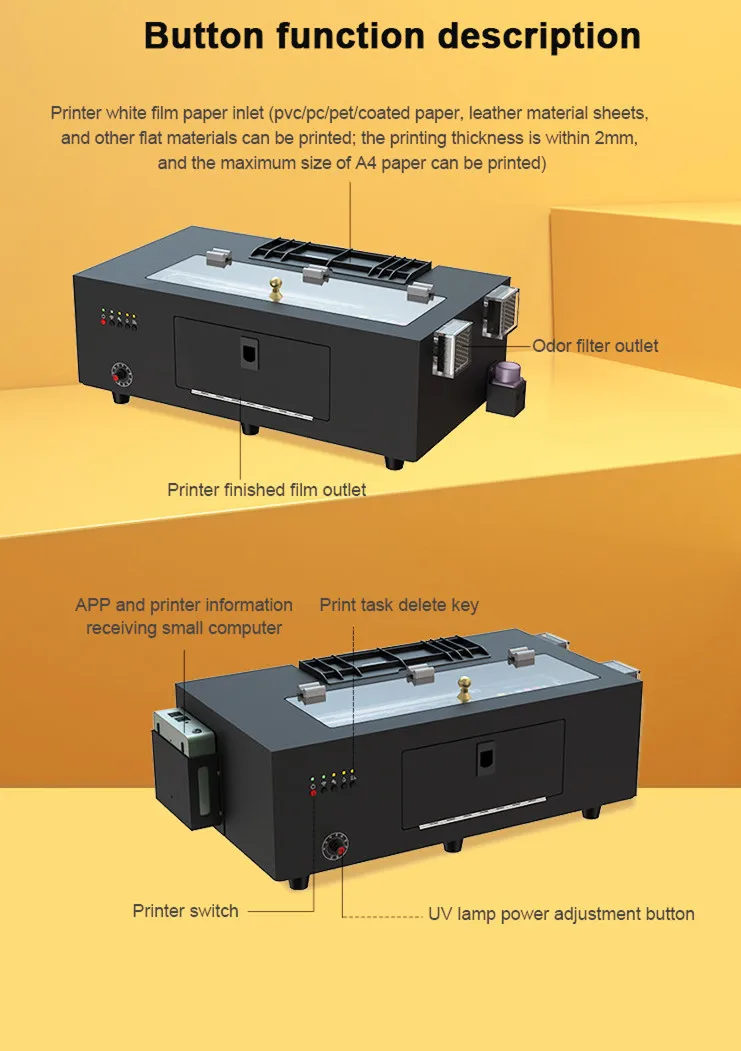 Button function description

Printer white film paper inlet (pvc/pc/pet/coated paper, leather material sheets, and other flat materials can be printed; the printing thickness is within 2mm, and the maximum size of A4 paper can be printed)

Odor filter outlet

Printer finished film outlet

APP and printer information receiving small computer

Print task delete key

Printer switch

UV lamp power adjustment button