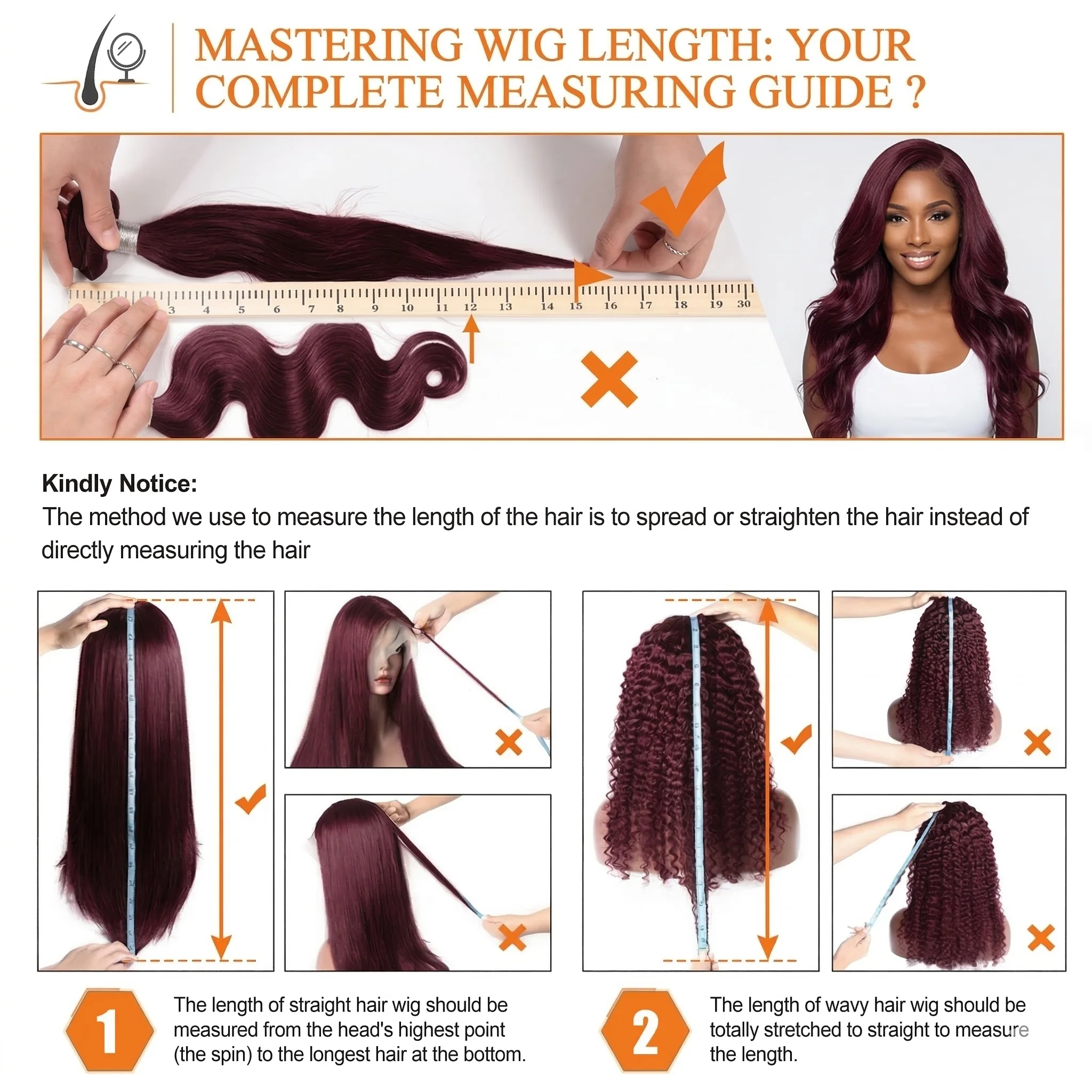 MASTERING WIG LENGTH: YOUR COMPLETE MEASURING GUIDE ?

3 4 5 6 7 8 9 10 11 12 13 14 15 16 17 18 19 30

Kindly Notice:
The method we use to measure the length of the hair is to spread or straighten the hair instead of directly measuring the hair

1

The length of straight hair wig should be measured from the head's highest point (the spin) to the longest hair at the bottom.

2

The length of wavy hair wig should be totally stretched to straight to measure the length.