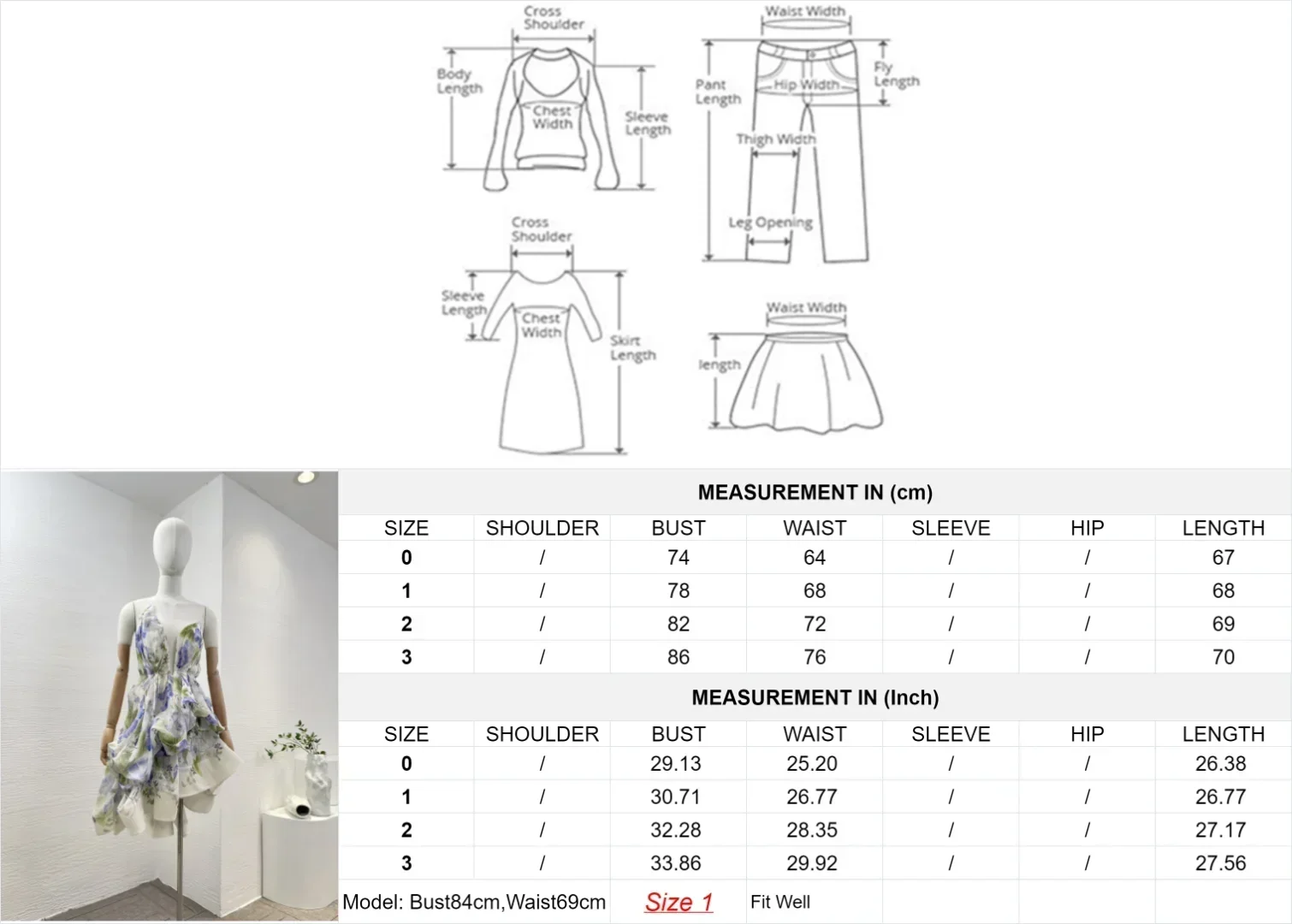 Cross Shoulder

Body Length

Chest Width

Sleeve Length

Waist Width

Pant Length

Hip Width

Fly Length

Thigh Width

Leg Opening

Cross Shoulder

Sleeve Length

Chest Width

Skirt Length

Waist Width

length

MEASUREMENT IN (cm)

| SIZE | SHOULDER | BUST | WAIST | SLEEVE | HIP | LENGTH |
|---|---|---|---|---|---|---|
| 0 | / | 74 | 64 | / | / | 67 |
| 1 | / | 78 | 68 | / | / | 68 |
| 2 | / | 82 | 72 | / | / | 69 |
| 3 | / | 86 | 76 | / | / | 70 |

MEASUREMENT IN (Inch)

| SIZE | SHOULDER | BUST | WAIST | SLEEVE | HIP | LENGTH |
|---|---|---|---|---|---|---|
| 0 | / | 29.13 | 25.20 | / | / | 26.38 |
| 1 | / | 30.71 | 26.77 | / | / | 26.77 |
| 2 | / | 32.28 | 28.35 | / | / | 27.17 |
| 3 | / | 33.86 | 29.92 | / | / | 27.56 |

Model: Bust84cm,Waist69cm Size 1 Fit Well