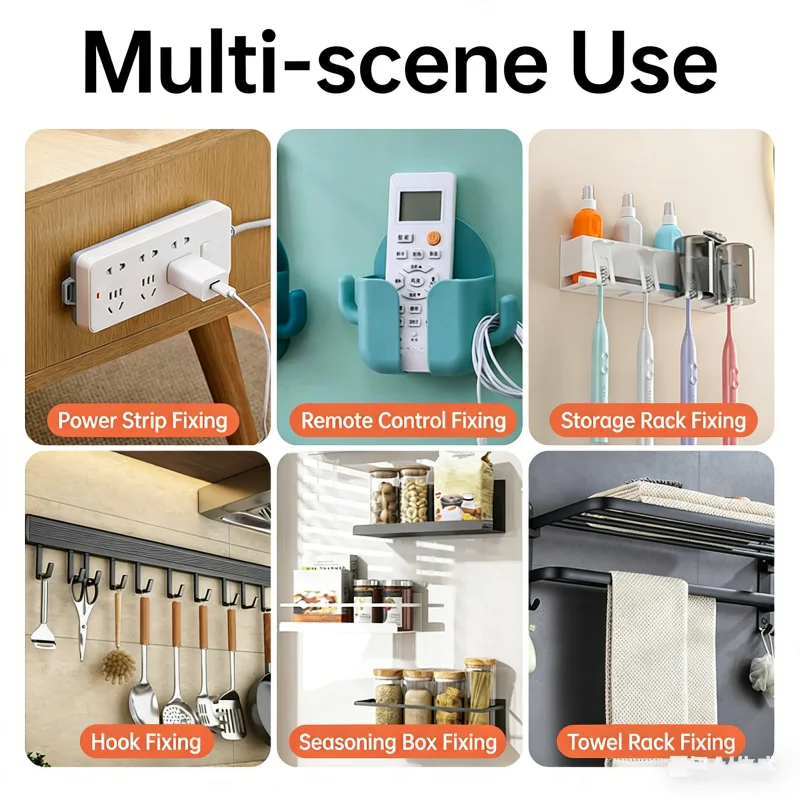 Multi-scene Use

Power Strip Fixing

Remote Control Fixing

Storage Rack Fixing

Hook Fixing

Seasoning Box Fixing

Towel Rack Fixing