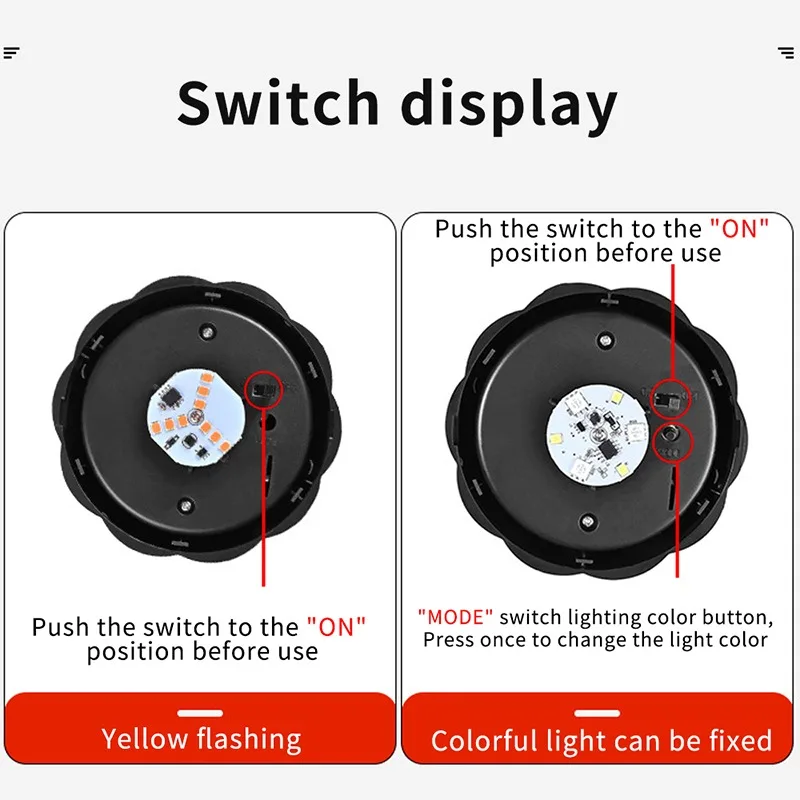 Switch display

Push the switch to the "ON" position before use

Yellow flashing

Push the switch to the "ON" position before use

"MODE" switch lighting color button, Press once to change the light color

Colorful light can be fixed