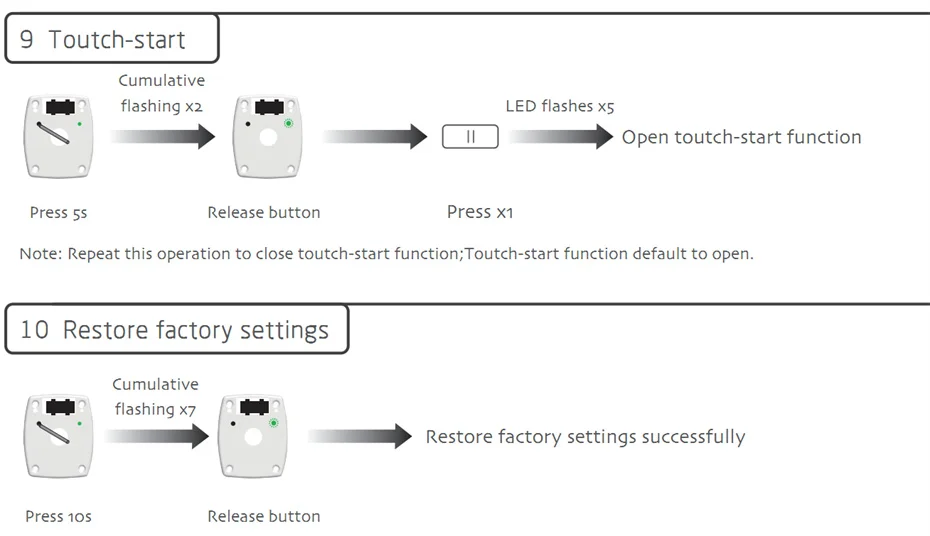 9 Toutch-start

Cumulative flashing x2

LED flashes x5

II

Open toutch-start function

Press 5s

Release button

Press x1

Note: Repeat this operation to close toutch-start function;Toutch-start function default to open.

10 Restore factory settings

Cumulative flashing x7

Restore factory settings successfully

Press 10s

Release button