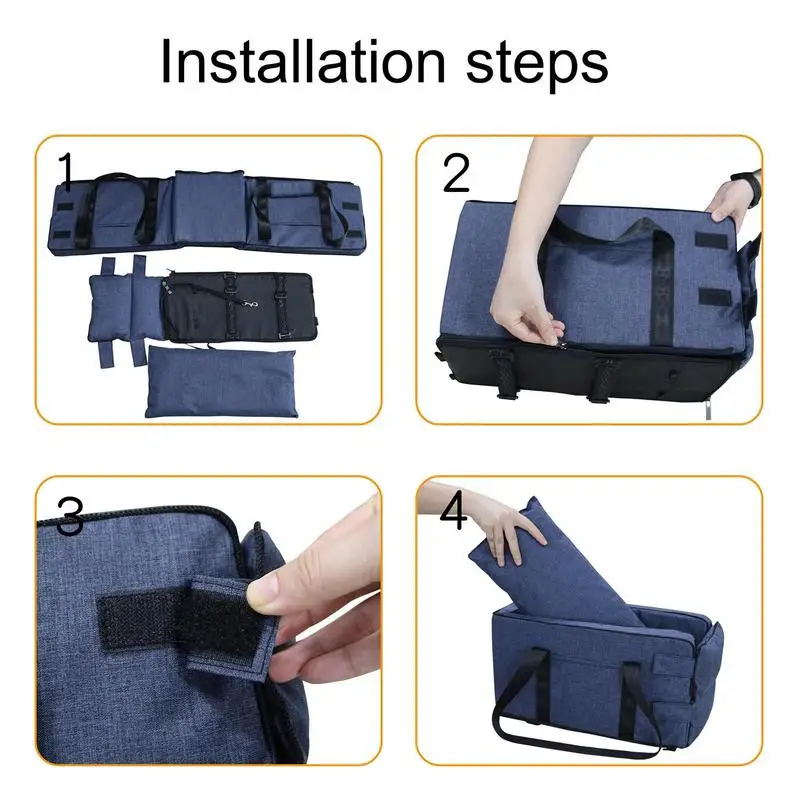 Installation steps

1

2

3

4