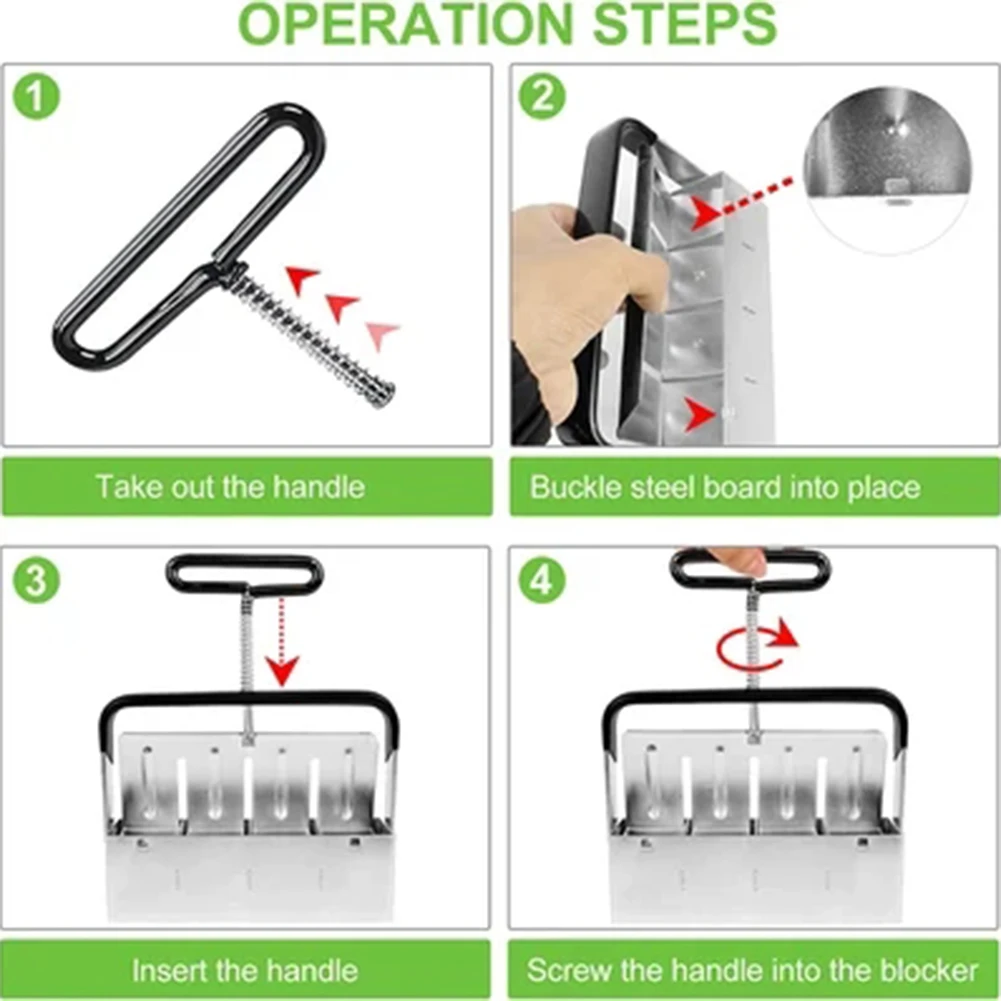 OPERATION STEPS

1

Take out the handle

2

Buckle steel board into place

3

Insert the handle

4

Screw the handle into the blocker