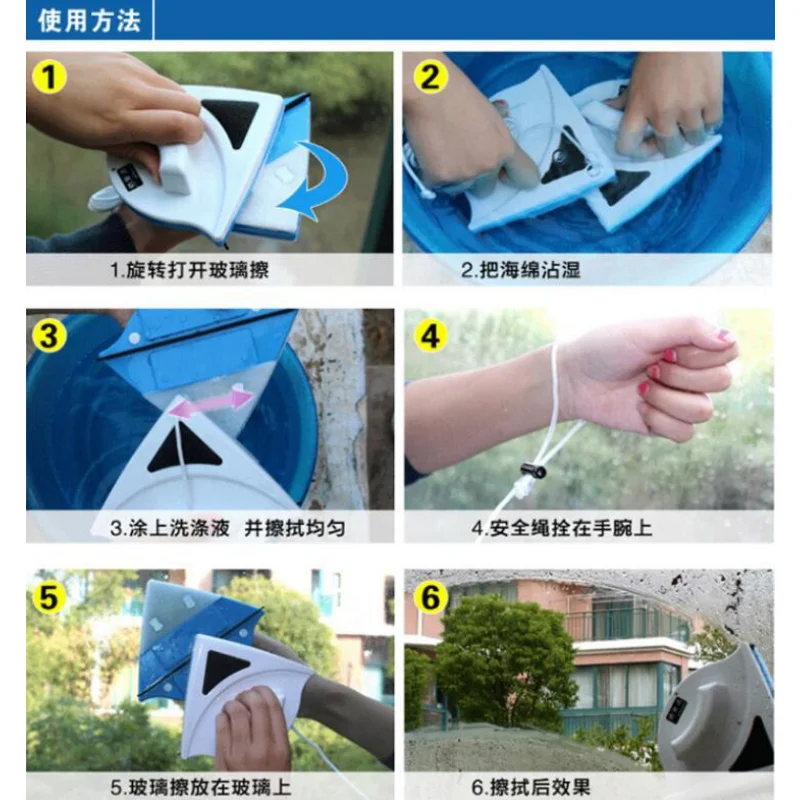 使用方法

1

1.旋转打开玻璃擦

2

2.把海绵沾湿

3

3.涂上洗涤液 并擦拭均匀

4

4.安全绳拴在手腕上

5

5.玻璃擦放在玻璃上

6

6.擦拭后效果