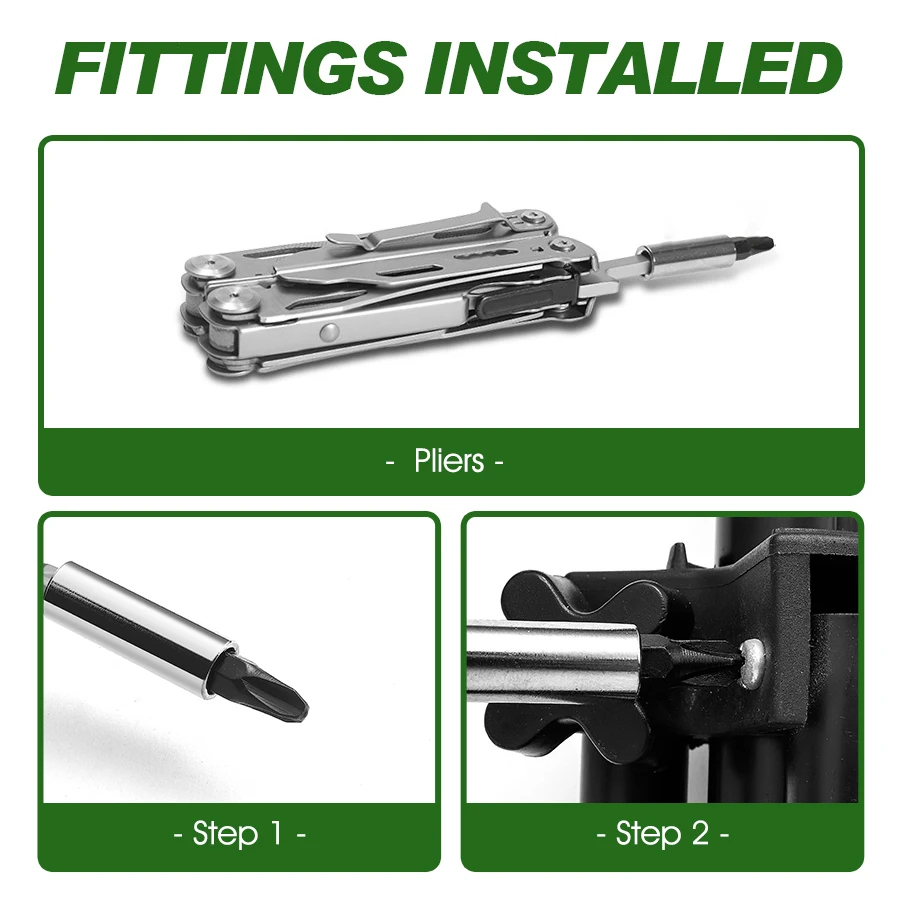 FITTINGS INSTALLED

- Pliers -

- Step 1 -

- Step 2 -