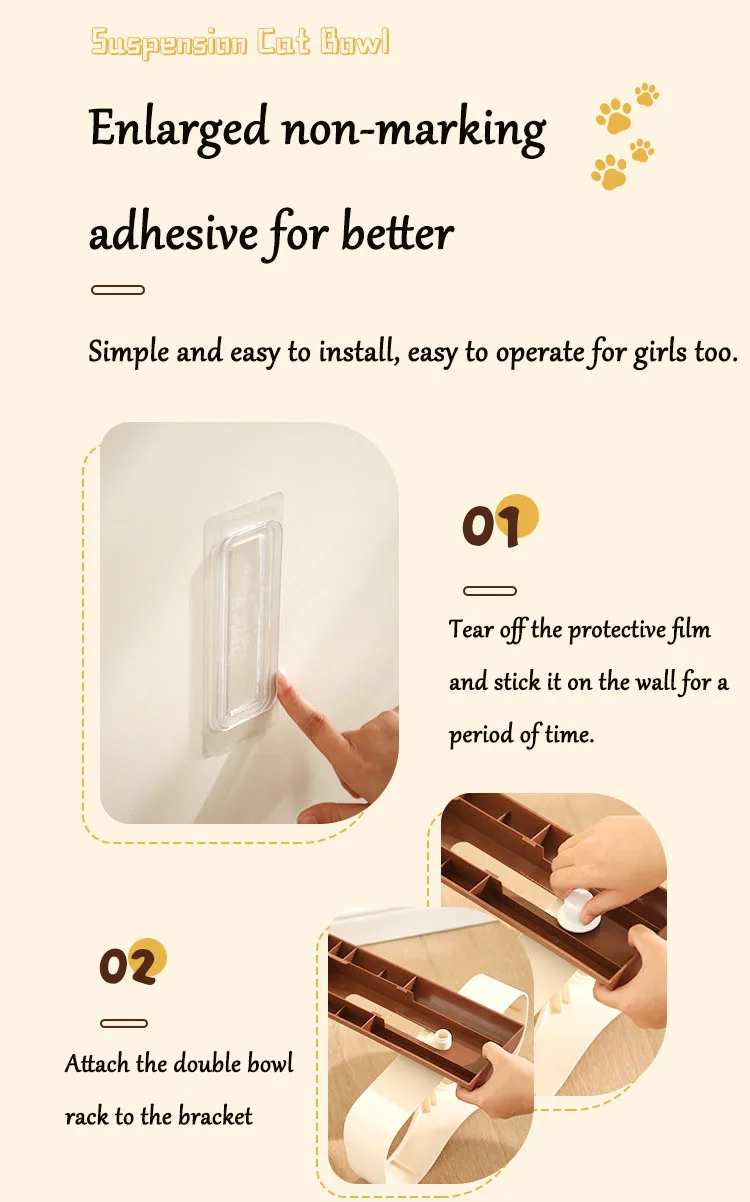 Suspension Cat Bowl

Enlarged non-marking adhesive for better

Simple and easy to install, easy to operate for girls too.

01

Tear off the protective film and stick it on the wall for a period of time.

02

Attach the double bowl rack to the bracket