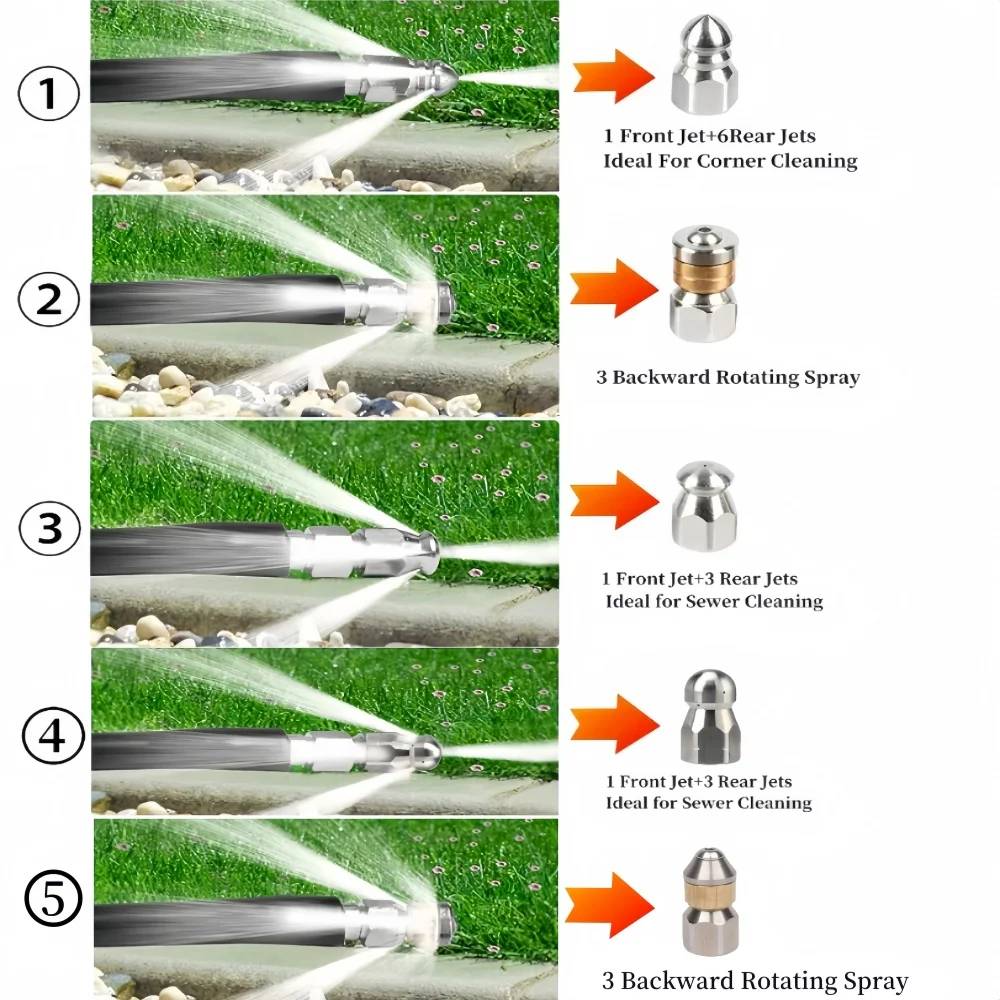 ①

1 Front Jet+6Rear Jets
Ideal For Corner Cleaning

②

3 Backward Rotating Spray

③

1 Front Jet+3 Rear Jets
Ideal for Sewer Cleaning

④

1 Front Jet+3 Rear Jets
Ideal for Sewer Cleaning

⑤

3 Backward Rotating Spray