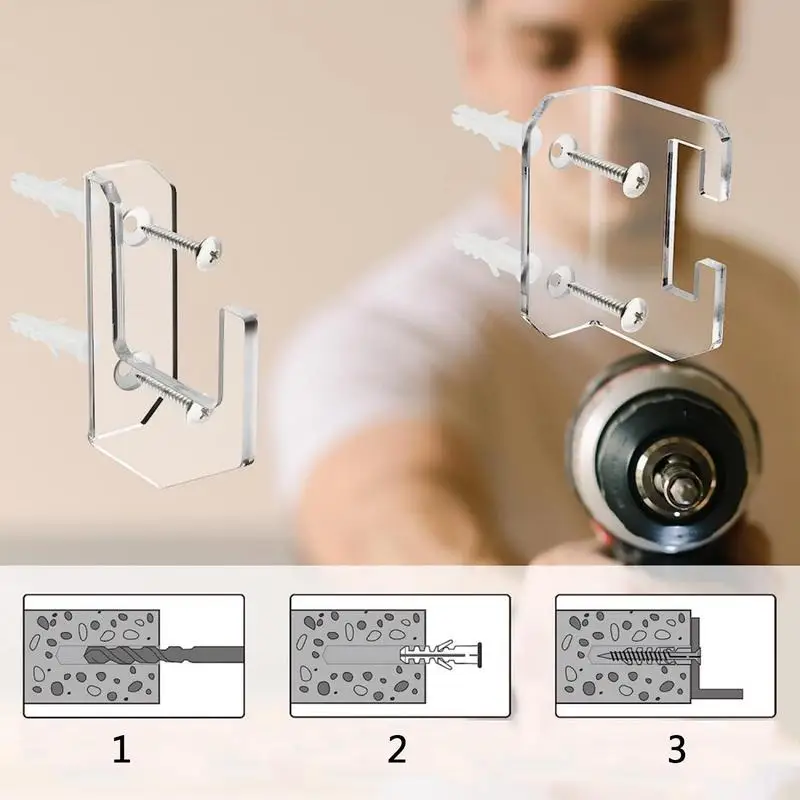 1

2

3