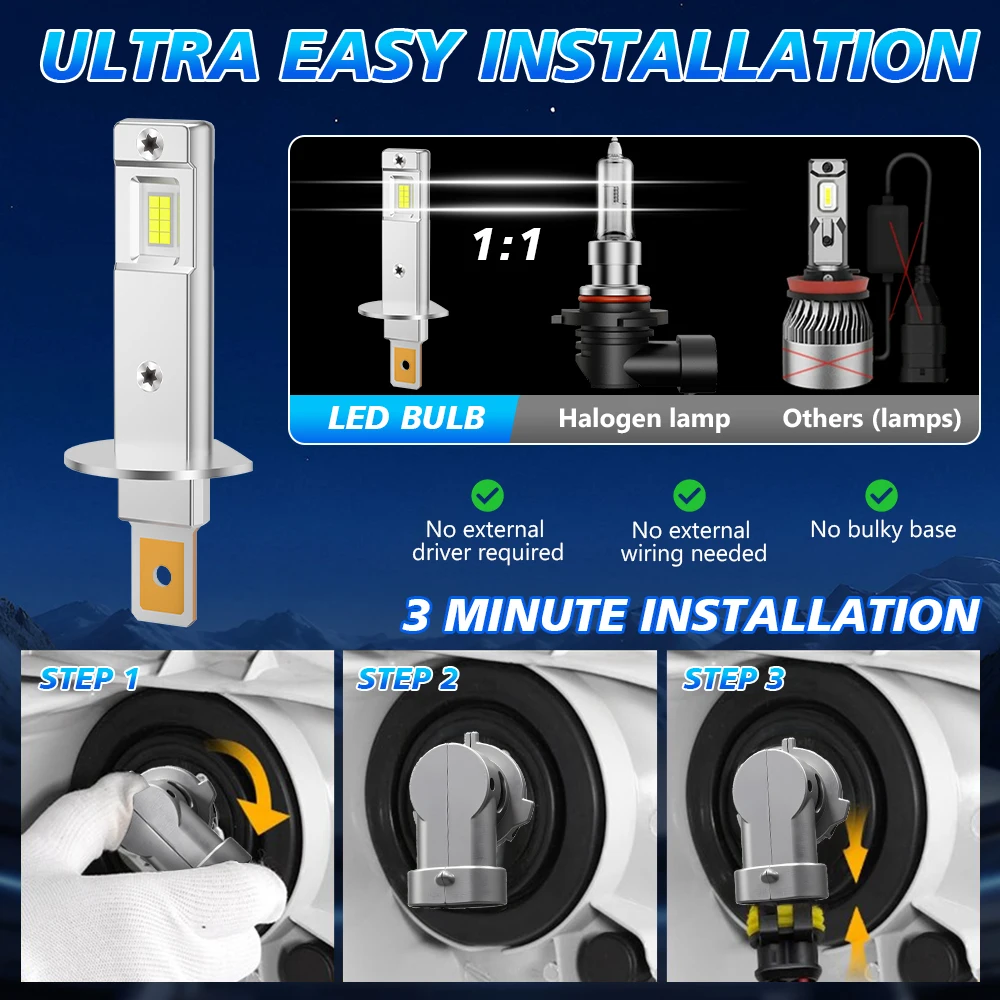 ULTRA EASY INSTALLATION

1:1

LED BULB

Halogen lamp

Others (lamps)

No external driver required

No external wiring needed

No bulky base

3 MINUTE INSTALLATION

STEP 1

STEP 2

STEP 3