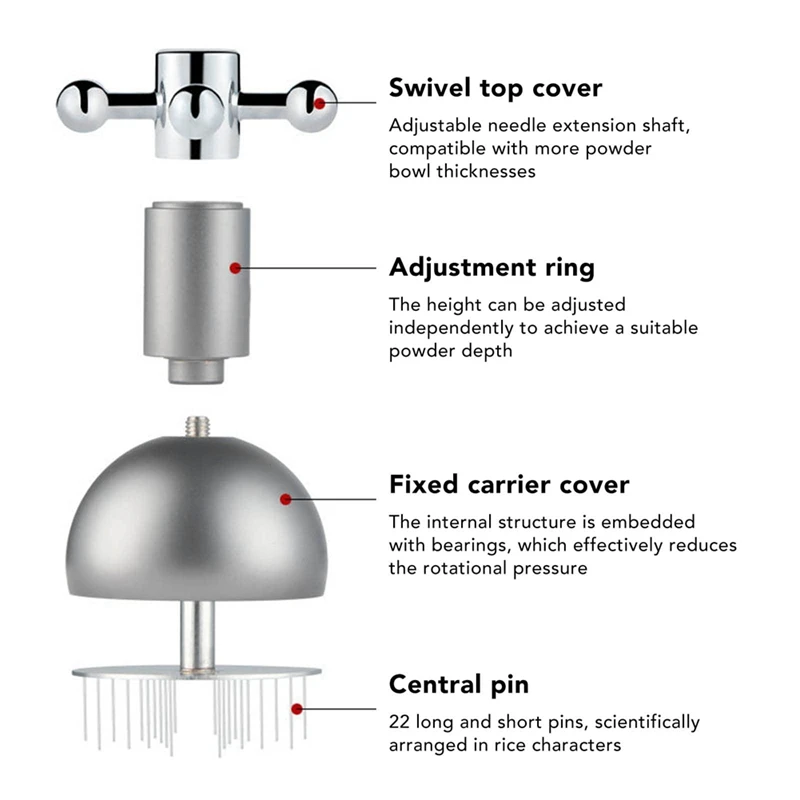 Swivel top cover
Adjustable needle extension shaft, compatible with more powder bowl thicknesses

Adjustment ring
The height can be adjusted independently to achieve a suitable powder depth

Fixed carrier cover
The internal structure is embedded with bearings, which effectively reduces the rotational pressure

Central pin
22 long and short pins, scientifically arranged in rice characters