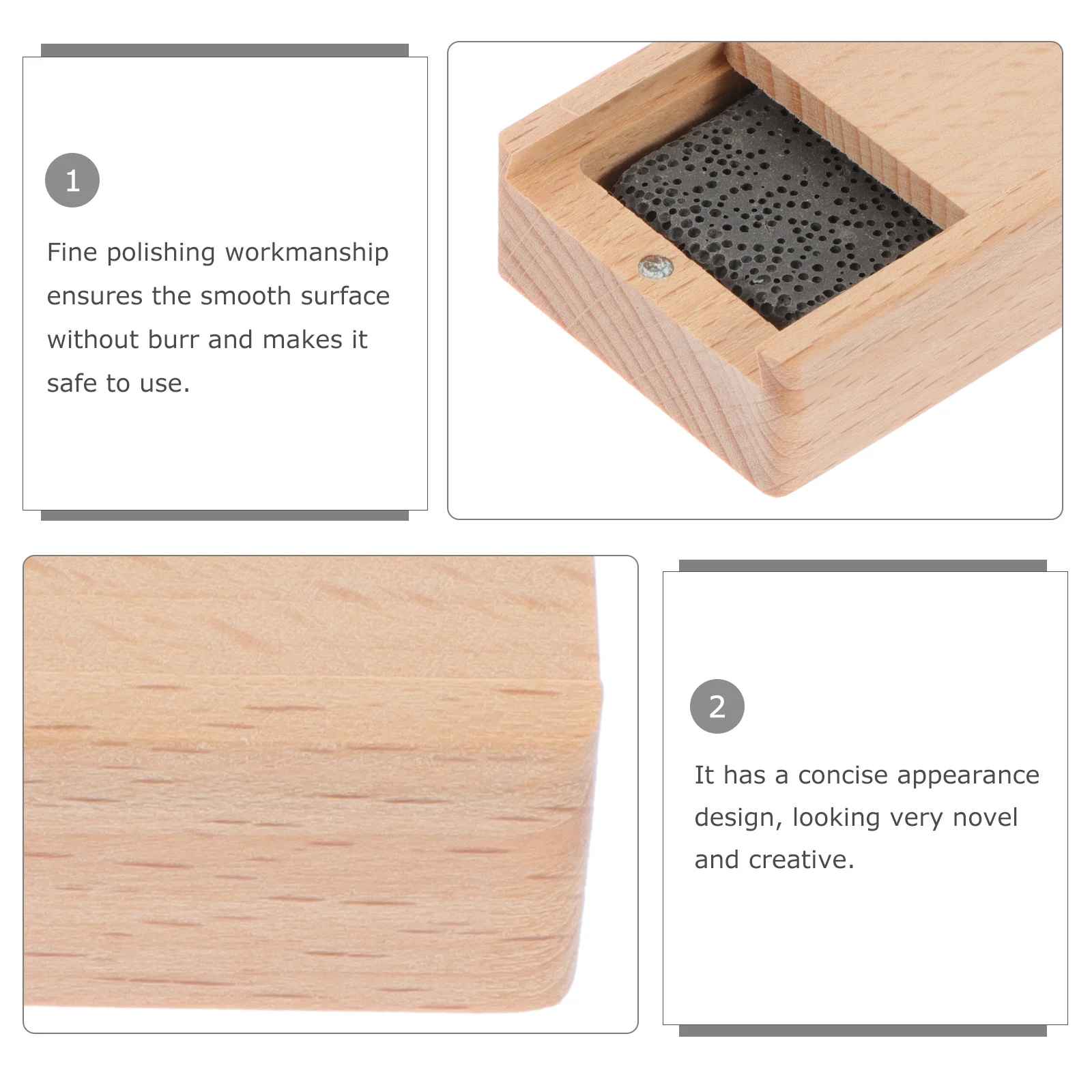 1

Fine polishing workmanship ensures the smooth surface without burr and makes it safe to use.

2

It has a concise appearance design, looking very novel and creative.