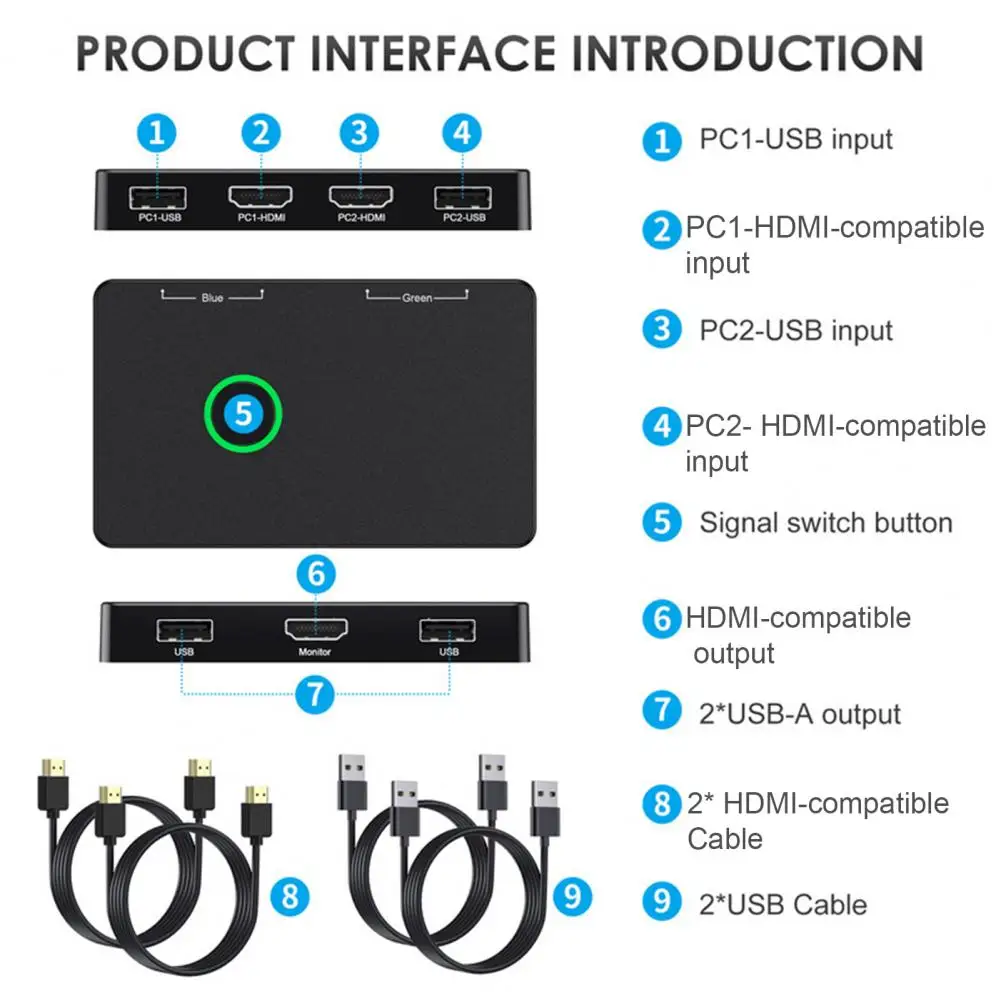 PRODUCT INTERFACE INTRODUCTION

1 2 3 4

PC1-USB PC1-HDMI PC2-HDMI PC2-USB

Blue Green

5

6

USB Monitor USB

7

8

9

1 PC1-USB input

2 PC1-HDMI-compatible input

3 PC2-USB input

4 PC2- HDMI-compatible input

5 Signal switch button

6 HDMI-compatible output

7 2*USB-A output

8 2* HDMI-compatible Cable

9 2*USB Cable