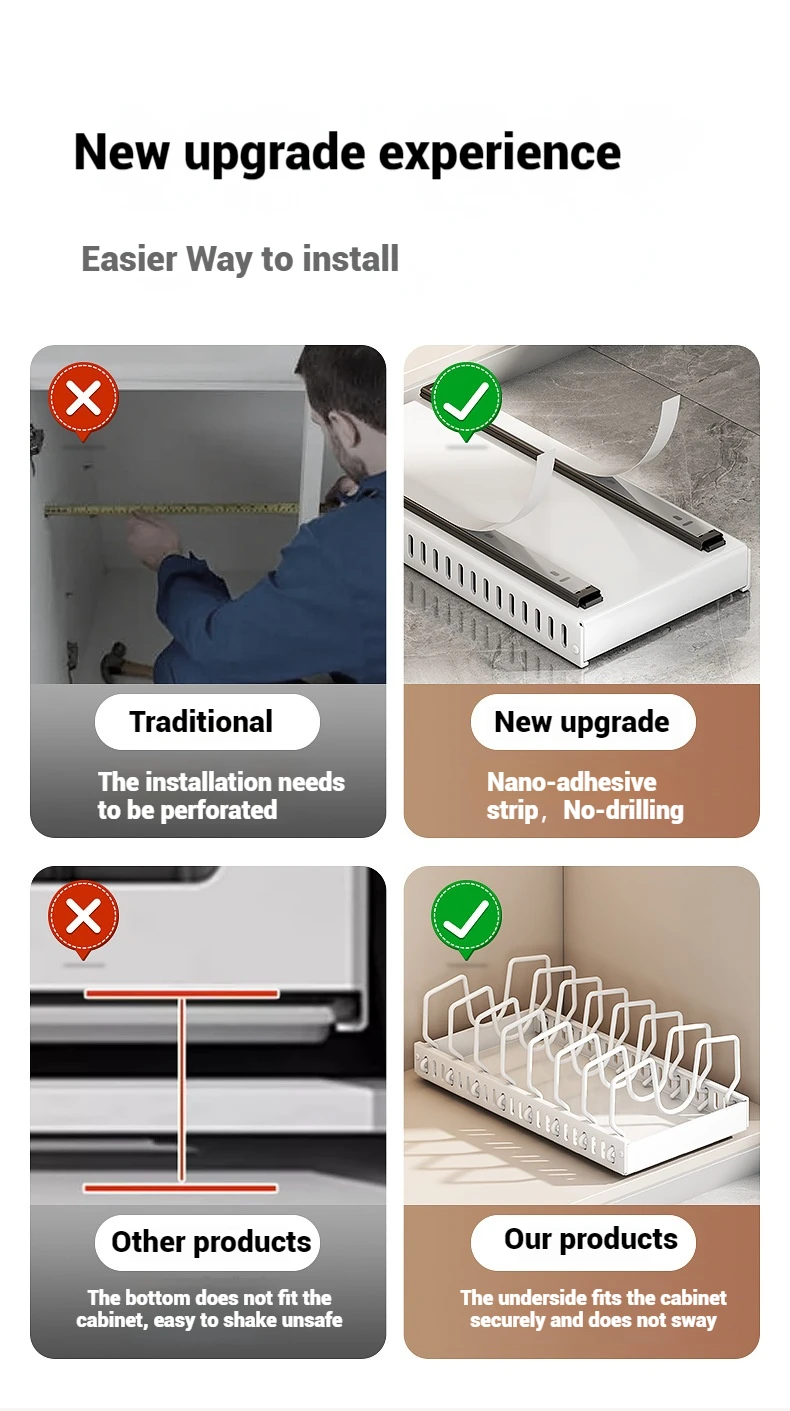 New upgrade experience

Easier Way to install

Traditional

The installation needs to be perforated

New upgrade

Nano-adhesive strip，No-drilling

Other products

The bottom does not fit the cabinet, easy to shake unsafe

Our products

The underside fits the cabinet securely and does not sway