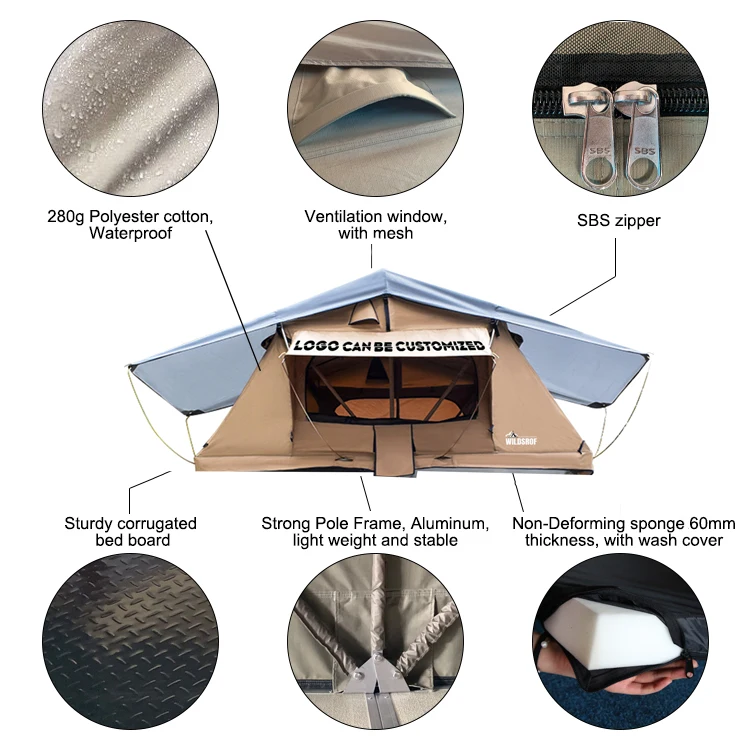 SBS SBS

280g Polyester cotton, Waterproof

Ventilation window, with mesh

SBS zipper

LOGO CAN BE CUSTOMIZED

WILDSROF

Sturdy corrugated bed board

Strong Pole Frame, Aluminum, light weight and stable

Non-Deforming sponge 60mm thickness, with wash cover