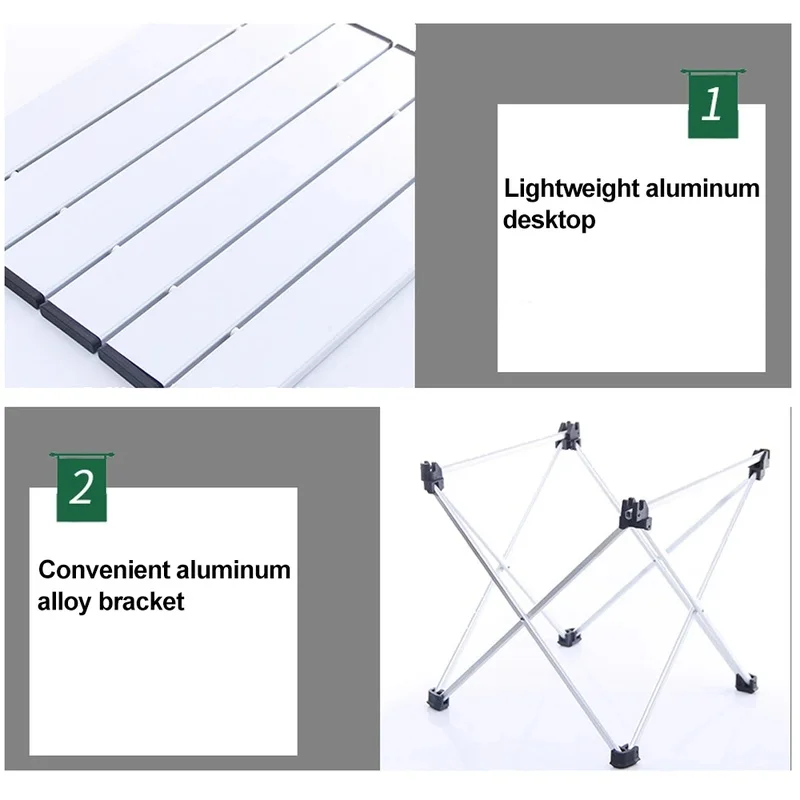 1

Lightweight aluminum desktop

2

Convenient aluminum alloy bracket