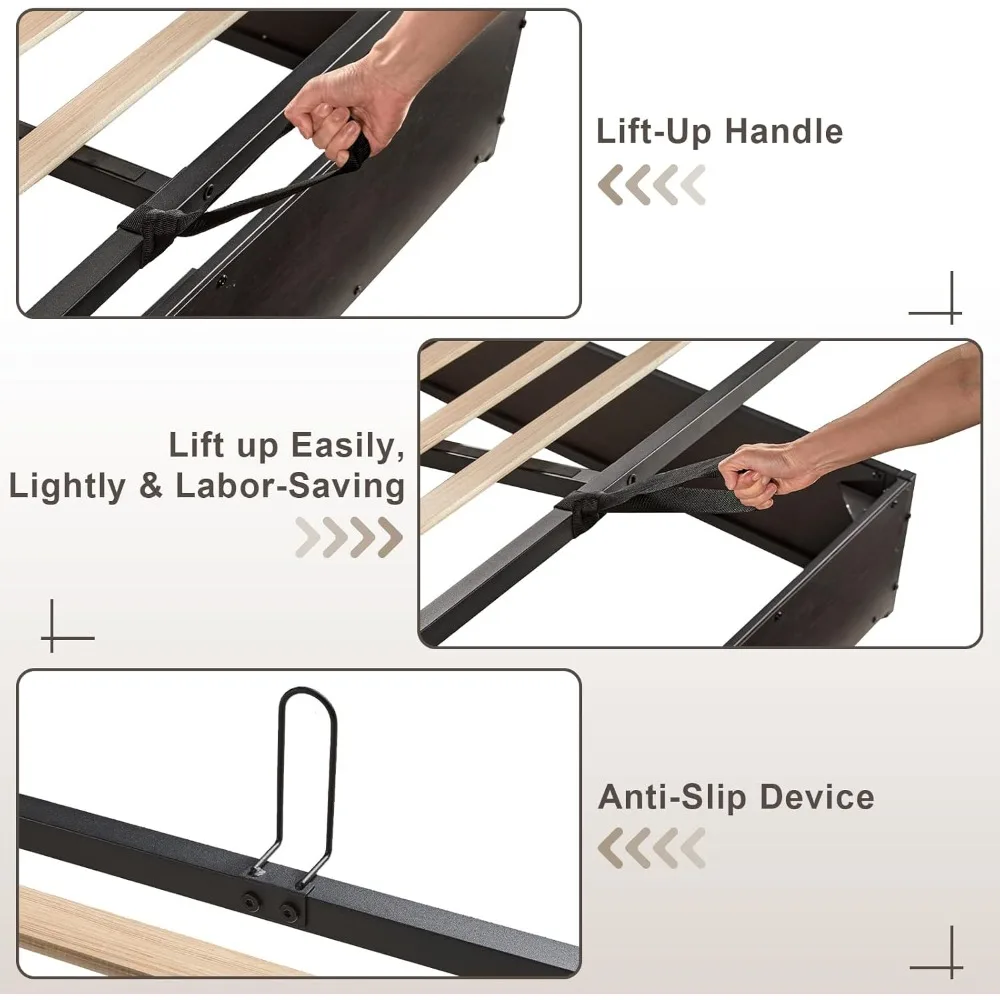 Lift-Up Handle

Lift up Easily,
Lightly & Labor-Saving

Anti-Slip Device