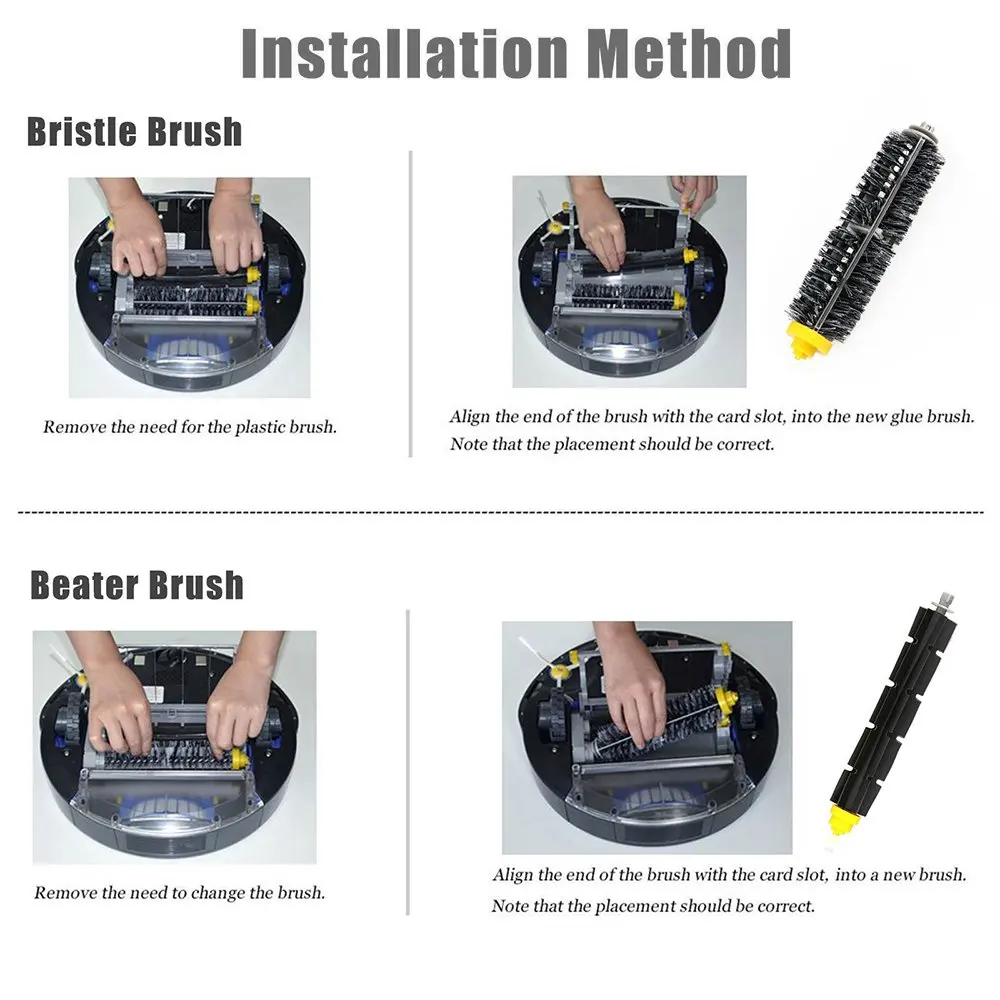 Installation Method

Bristle Brush

Remove the need for the plastic brush.

Align the end of the brush with the card slot, into the new glue brush. Note that the placement should be correct.

Beater Brush

Remove the need to change the brush.

Align the end of the brush with the card slot, into a new brush. Note that the placement should be correct.