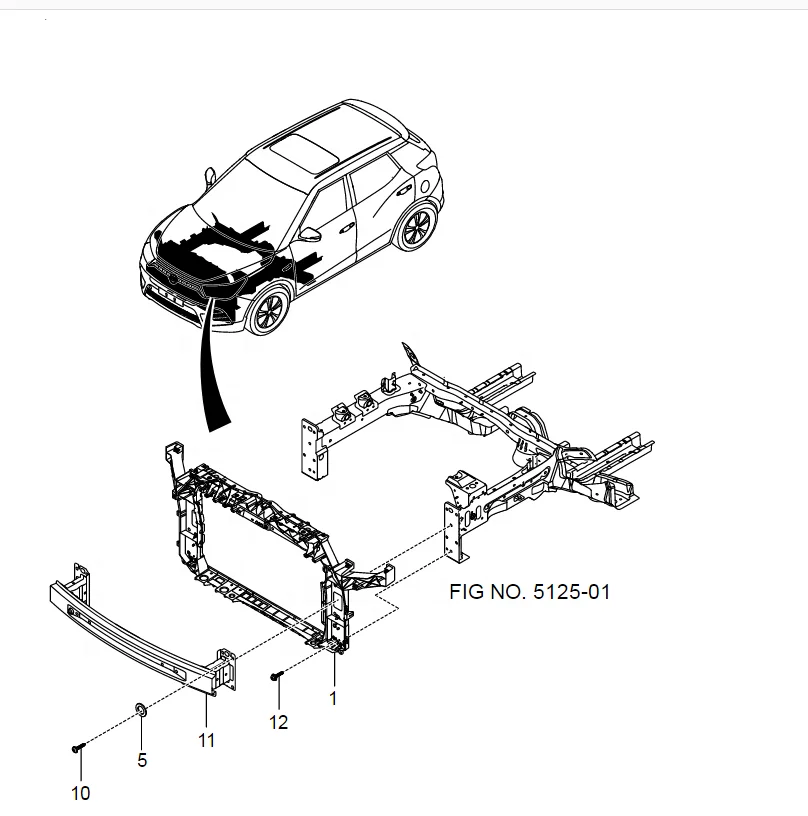 FIG NO. 5125-01

1

12

11

5

10