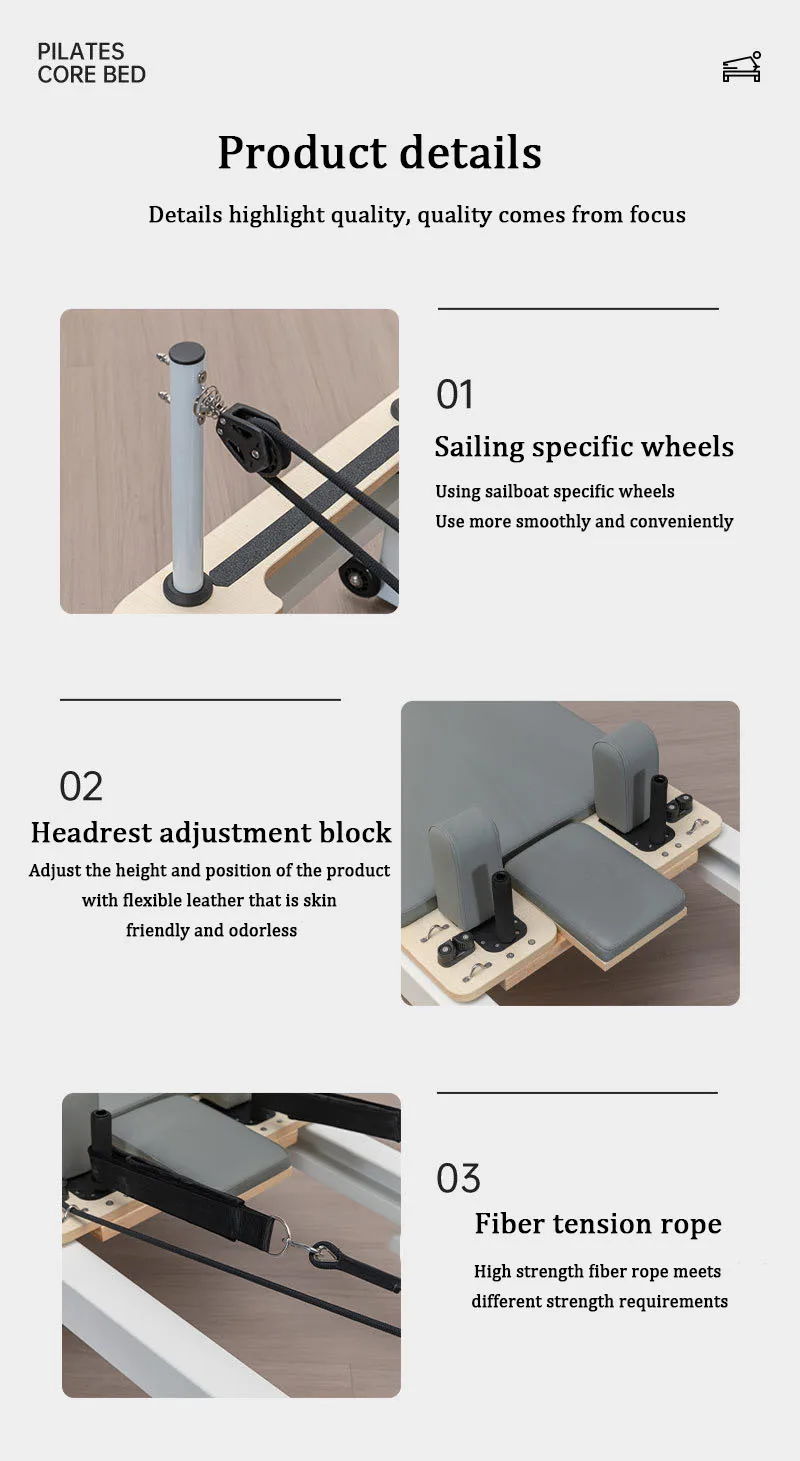 PILATES
CORE BED

Product details

Details highlight quality, quality comes from focus

01

Sailing specific wheels

Using sailboat specific wheels
Use more smoothly and conveniently

02

Headrest adjustment block

Adjust the height and position of the product with flexible leather that is skin friendly and odorless

03

Fiber tension rope

High strength fiber rope meets different strength requirements