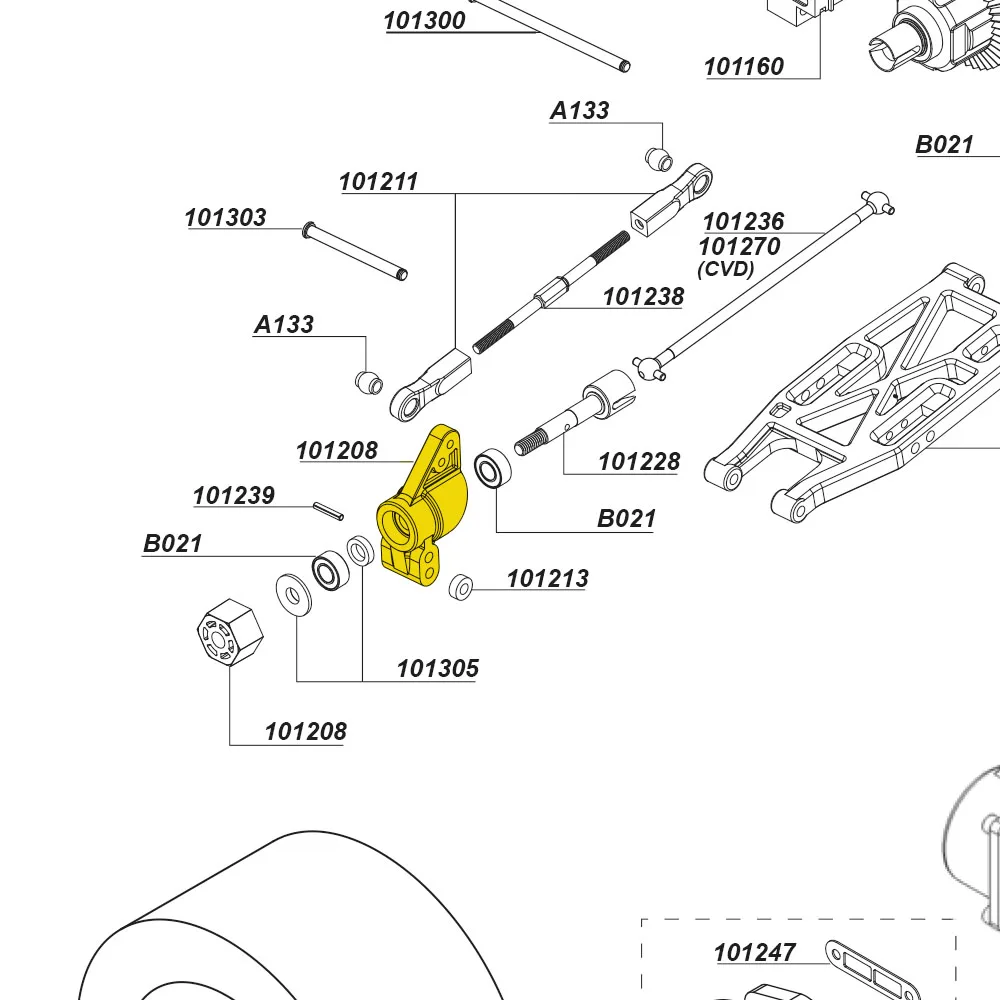 101300
101160
A133
B021
101211
101303
101236
101270
(CVD)
101238
A133
101208
101228
101239
B021
B021
101213
101305
101208
101247