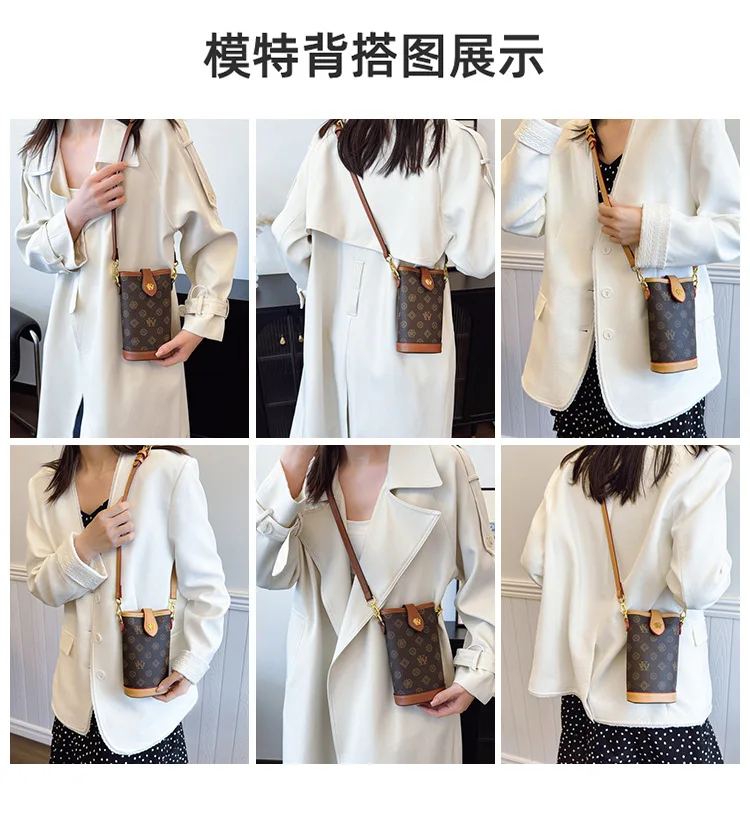 模特背搭图展示