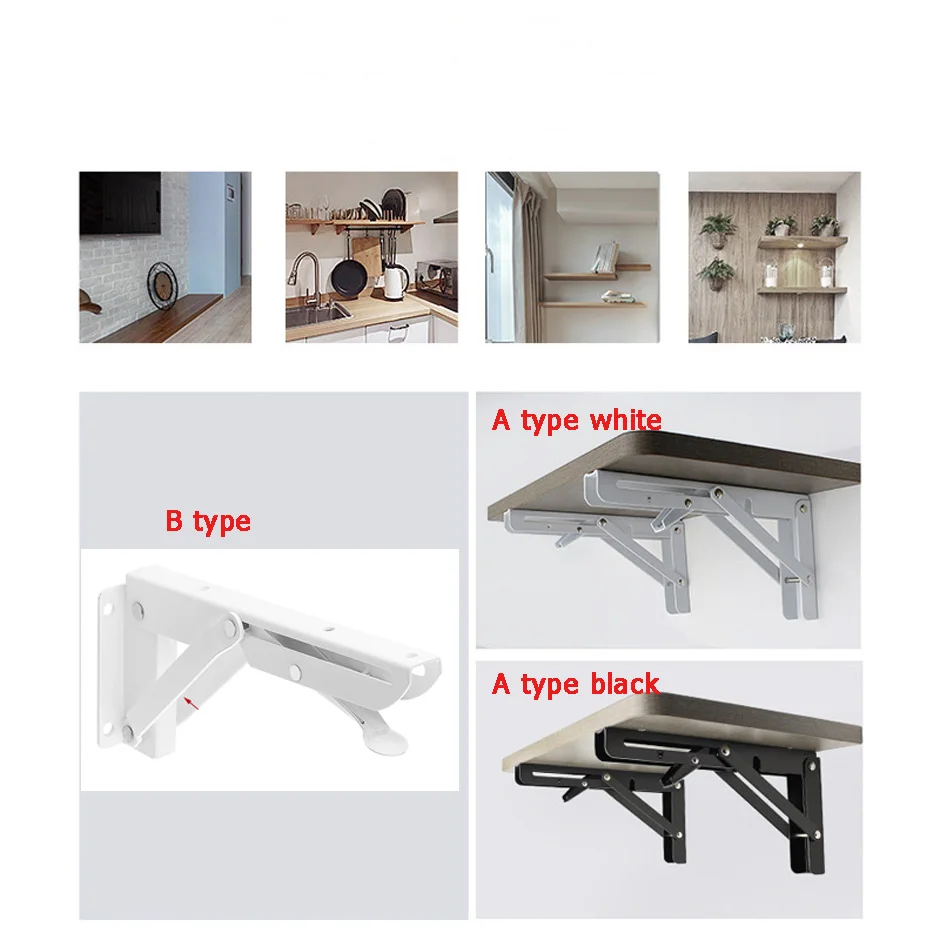 B type

A type white

A type black