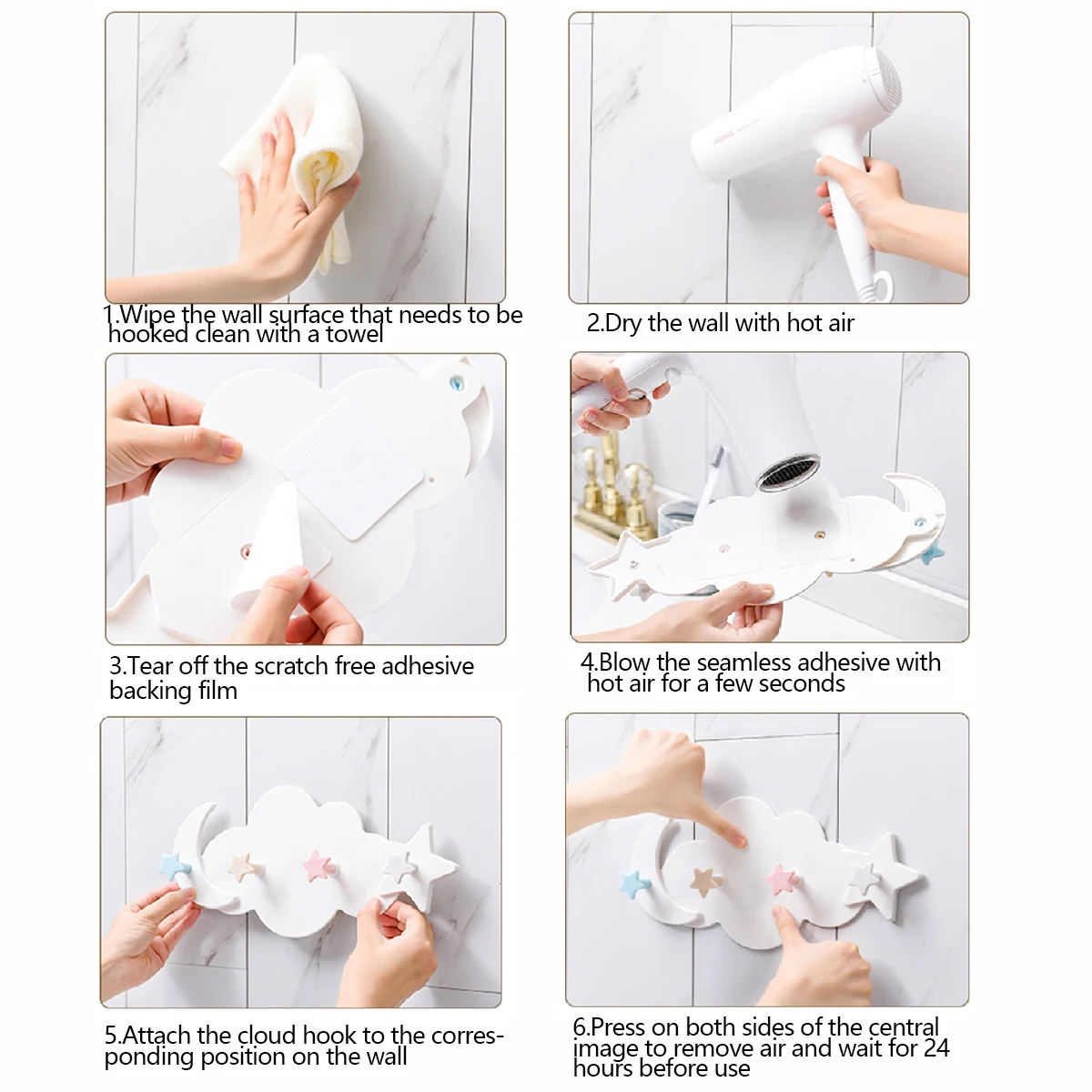 1.Wipe the wall surface that needs to be hooked clean with a towel

2.Dry the wall with hot air

3.Tear off the scratch free adhesive backing film

4.Blow the seamless adhesive with hot air for a few seconds

5.Attach the cloud hook to the corresponding position on the wall

6.Press on both sides of the central image to remove air and wait for 24 hours before use