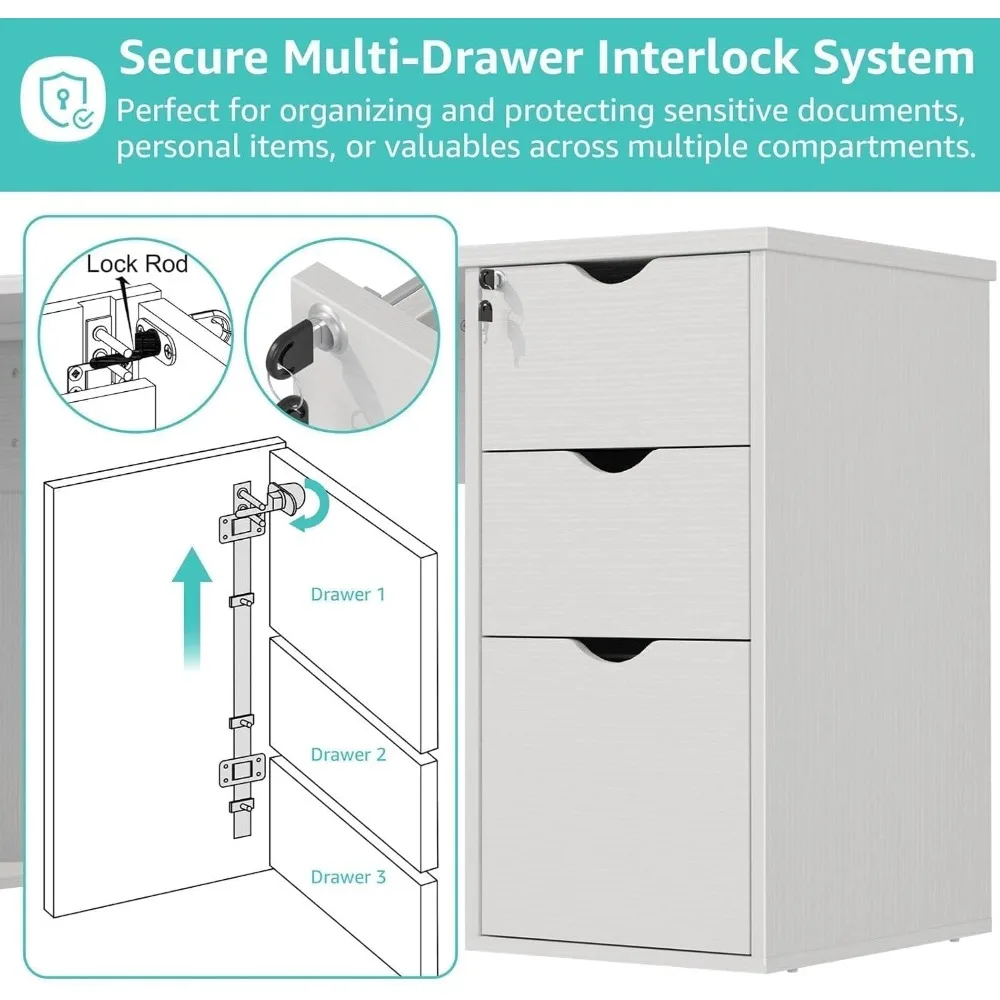 Secure Multi-Drawer Interlock System

Perfect for organizing and protecting sensitive documents, personal items, or valuables across multiple compartments.

Lock Rod

Drawer 1

Drawer 2

Drawer 3