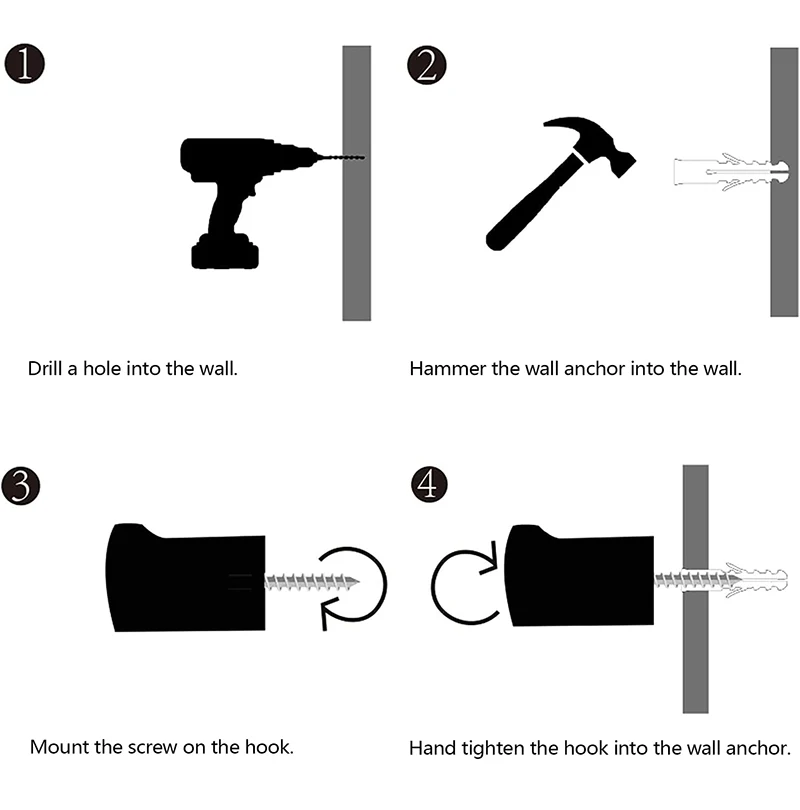 1
Drill a hole into the wall.

2
Hammer the wall anchor into the wall.

3
Mount the screw on the hook.

4
Hand tighten the hook into the wall anchor.