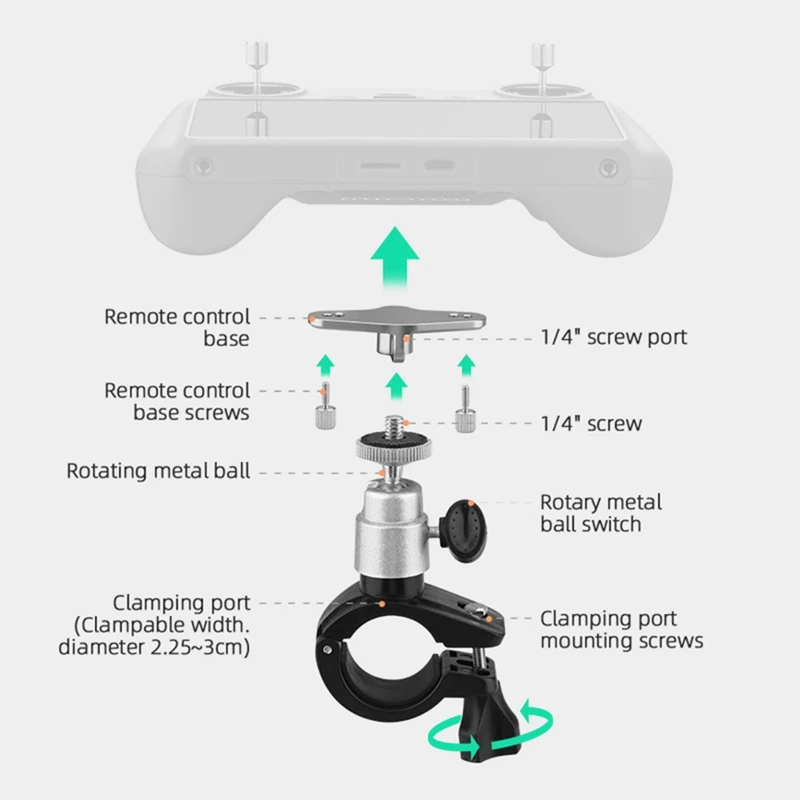 Remote control base

1/4" screw port

Remote control base screws

1/4" screw

Rotating metal ball

Rotary metal ball switch

Clamping port (Clampable width. diameter 2.25~3cm)

Clamping port mounting screws