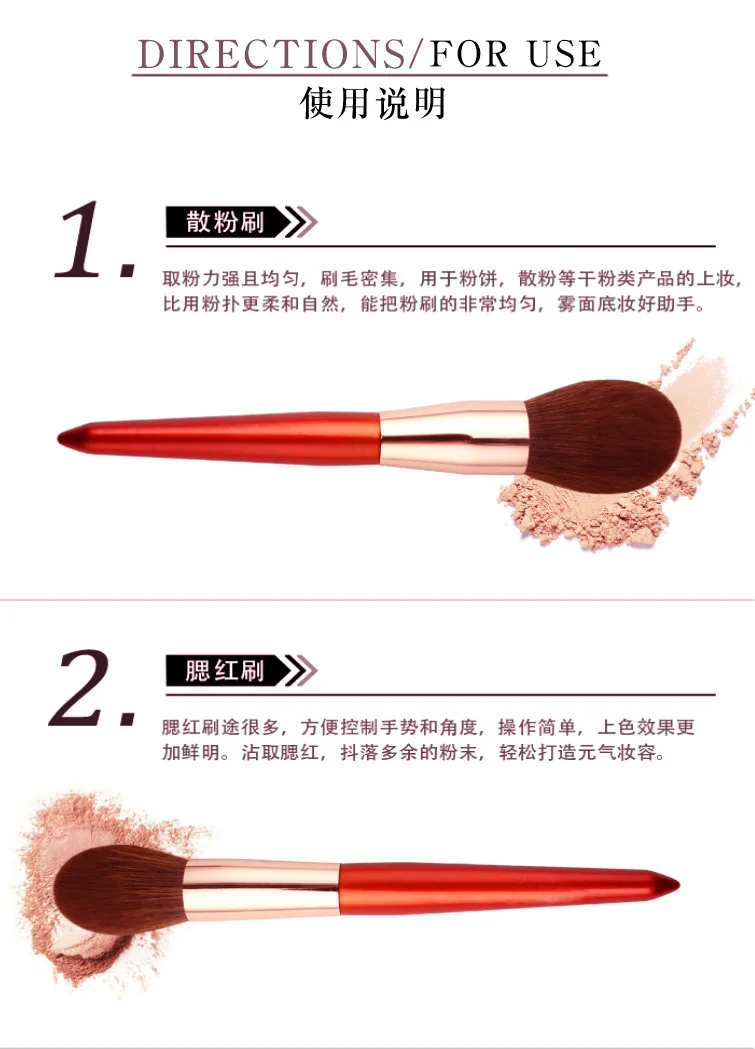 DIRECTIONS/FOR USE
使用说明

1. 散粉刷

取粉力强且均匀，刷毛密集，用于粉饼，散粉等干粉类产品的上妆，比用粉扑更柔和自然，能把粉刷的非常均匀，雾面底妆好助手。

2. 腮红刷

腮红刷途很多，方便控制手势和角度，操作简单，上色效果更加鲜明。沾取腮红，抖落多余的粉末，轻松打造元气妆容。