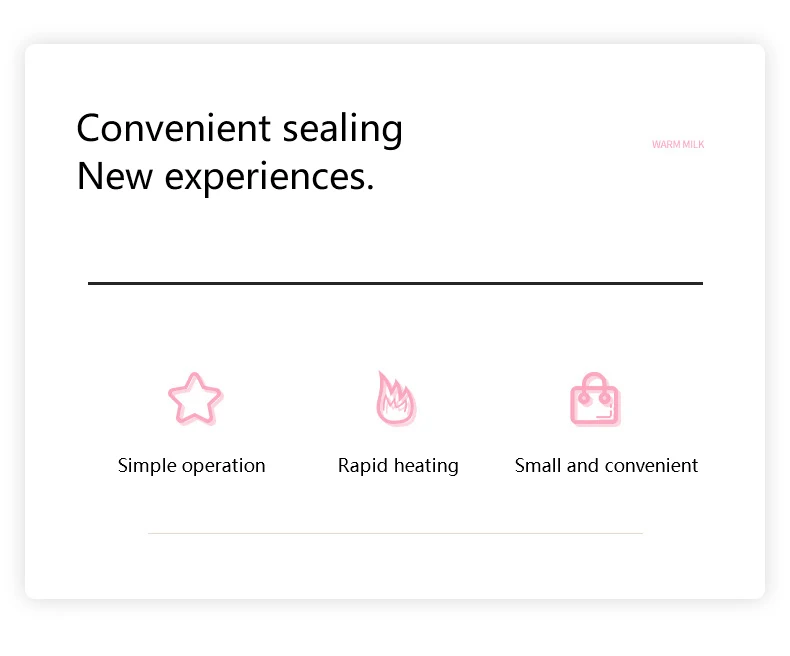 Convenient sealing
New experiences.

WARM MILK

Simple operation

Rapid heating

Small and convenient