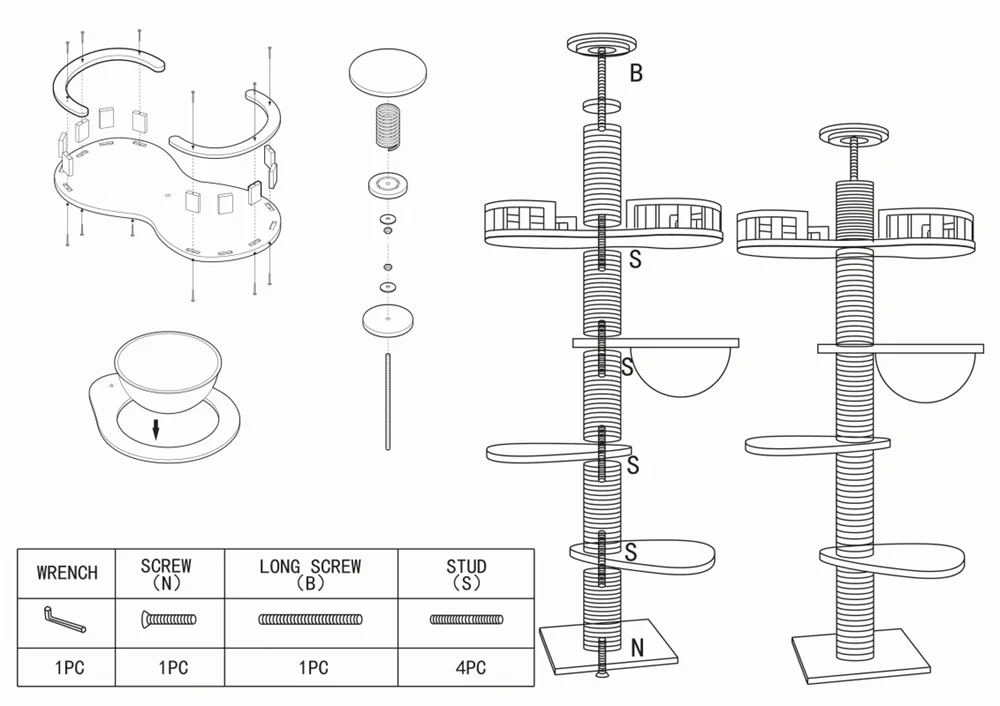 B

S

S

S

S

N

| WRENCH | SCREW (N) | LONG SCREW (B) | STUD (S) |
|---|---|---|---|
| | | | |
| 1PC | 1PC | 1PC | 4PC |