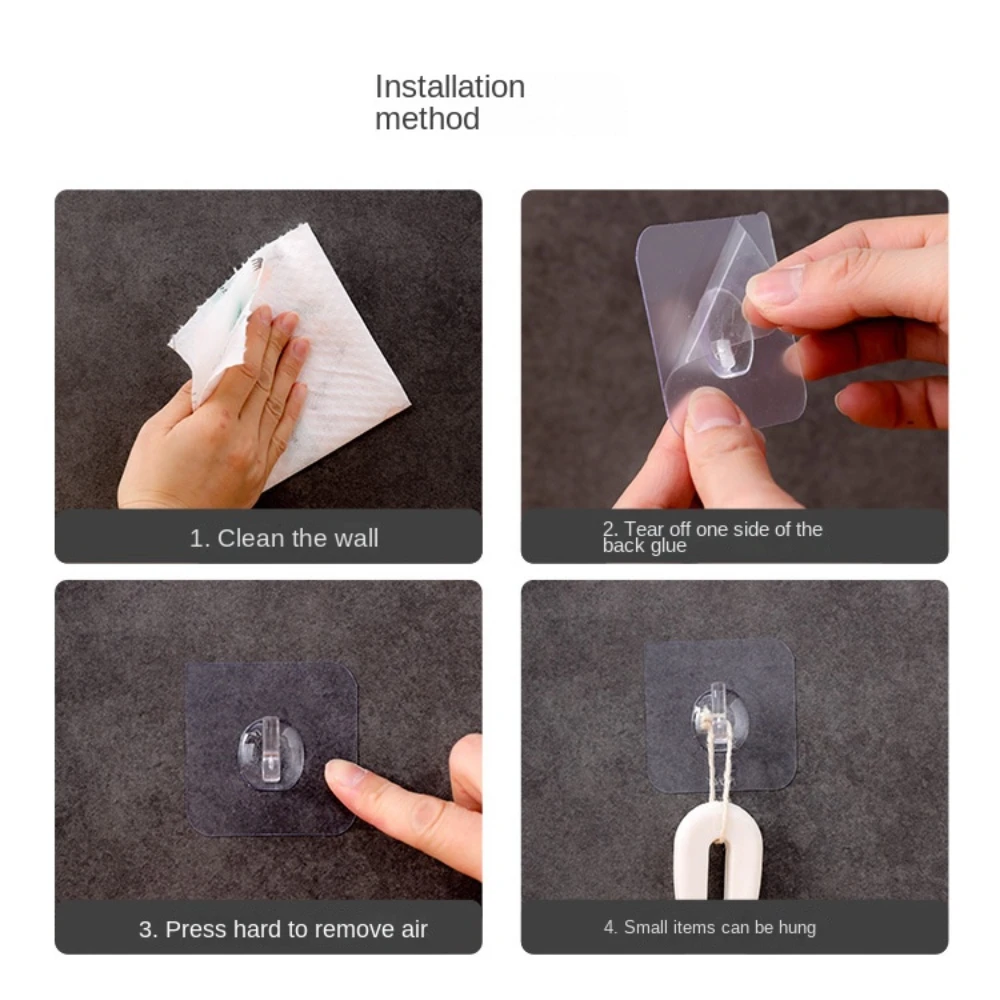 Installation method

1. Clean the wall

2. Tear off one side of the back glue

3. Press hard to remove air

4. Small items can be hung