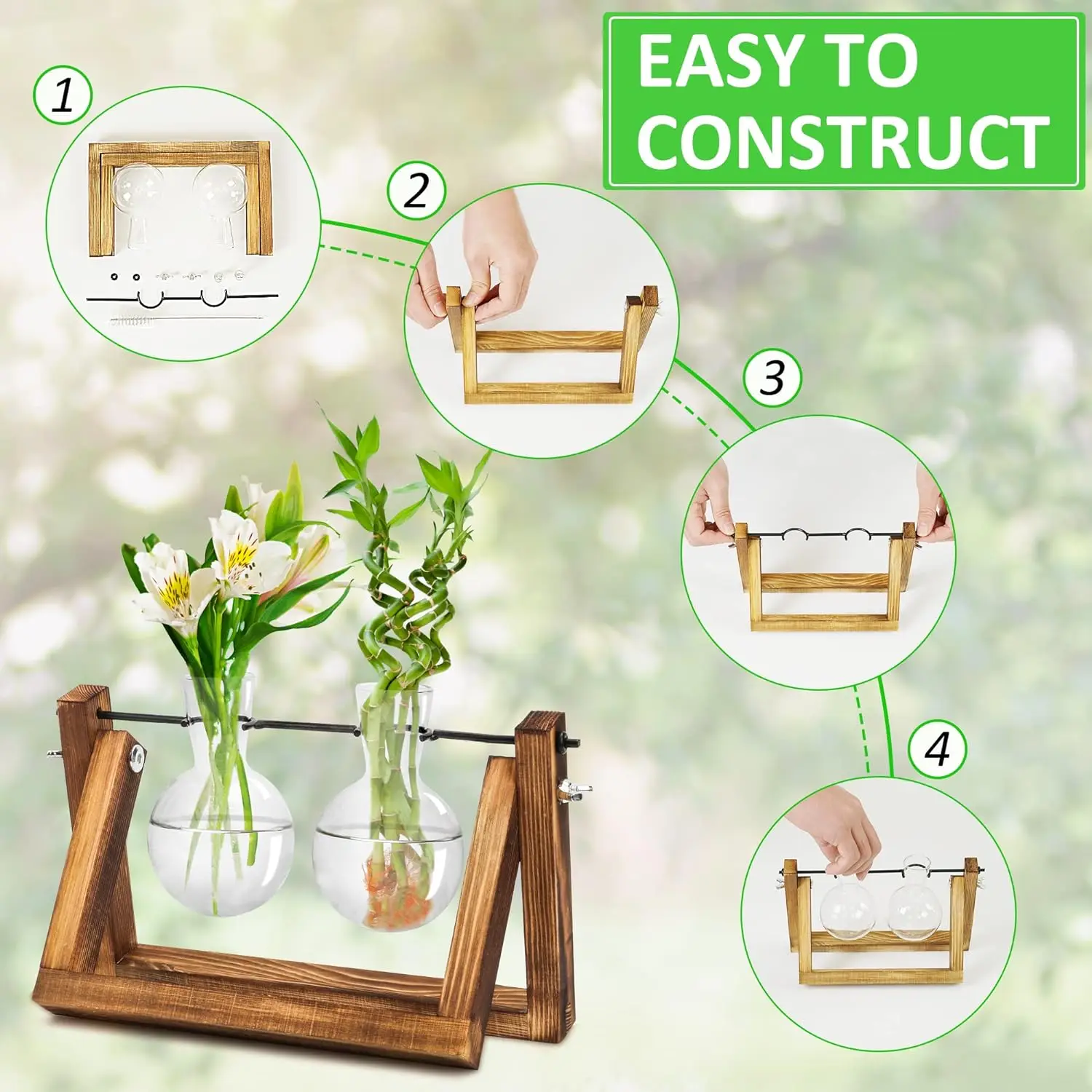 EASY TO CONSTRUCT

1

2

3

4